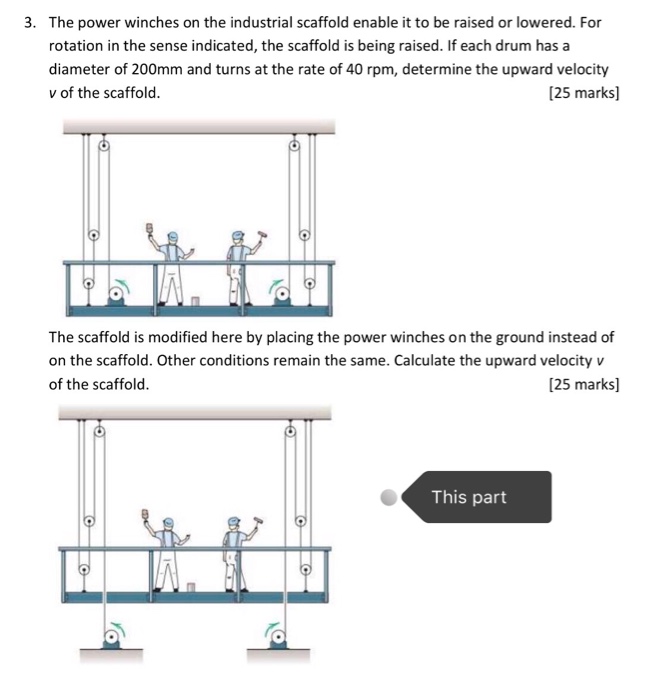 3. The power winches on the industrial scaffold enable it to be raised or lowered. For rotation in the sense indicated, the scaffold is being raised. If each drum has a diameter of 200mm and turns at the rate of 40 rpm, determine the upward velocity $v$ of the scaffold. [25 marks]

The scaffold is modified here by placing the power winches on the ground instead of on the scaffold. Other conditions remain the same. Calculate the upward velocity $v$ of the scaffold. [25 marks]

This part