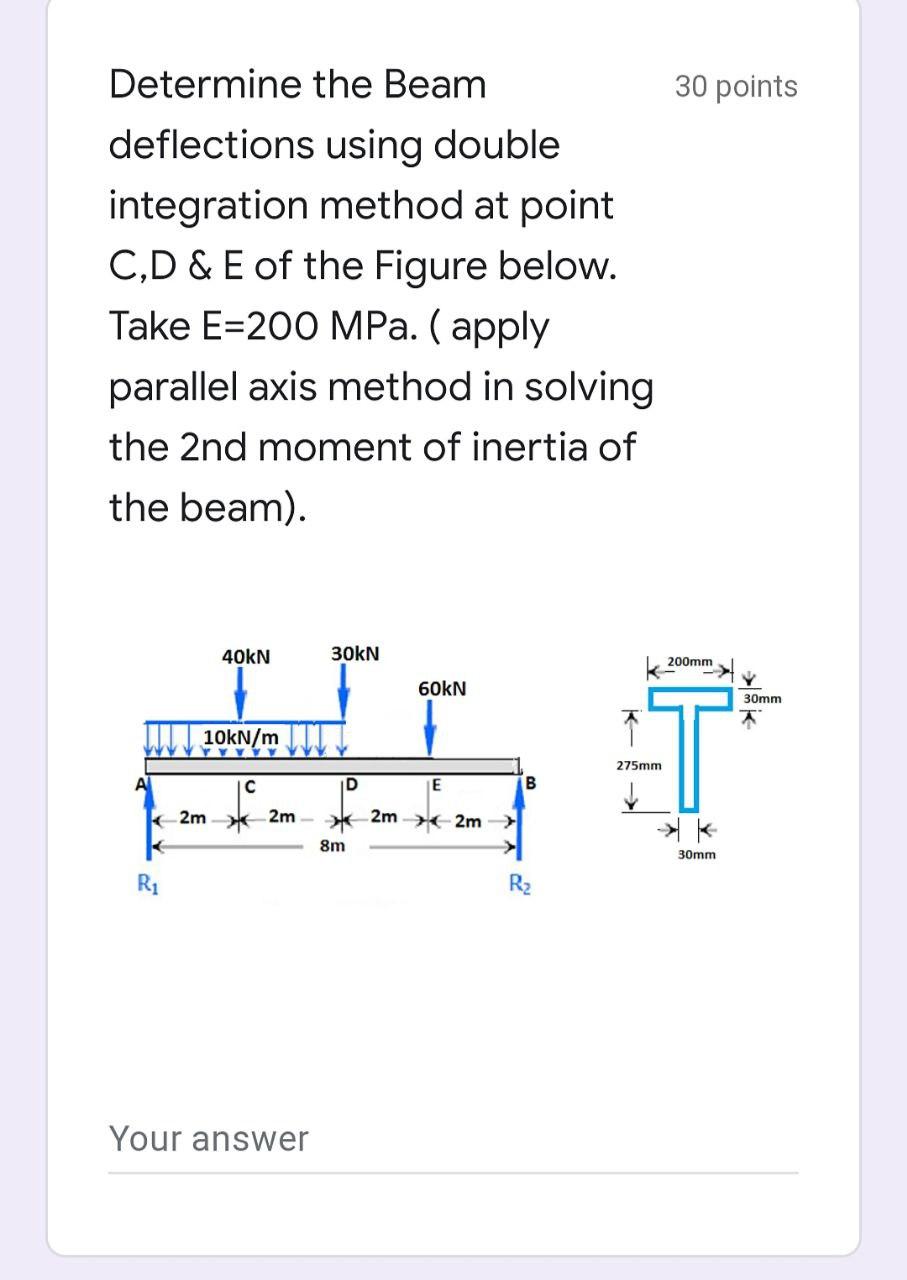 Determine the Beam deflections using double integration method at point C,D & E of the Figure below. Take E=200 MPa. ( apply parallel axis method in solving the 2nd moment of inertia of the beam).

30 points

40kN
30kN
60kN
10kN/m
A
C
D
E
B
2m
2m
2m
2m
8m
$R_1$
$R_2$

200mm
30mm
275mm
30mm

Your answer