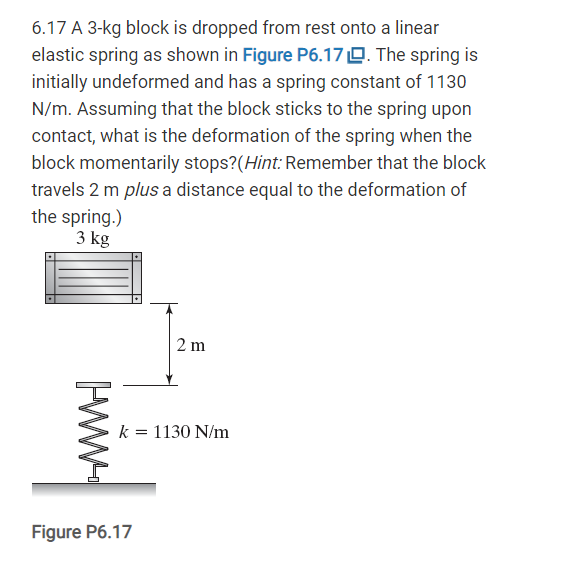 6.17 A 3-kg block is dropped from rest onto a linear elastic spring as shown in Figure P6.17. The spring is initially undeformed and has a spring constant of 1130 N/m. Assuming that the block sticks to the spring upon contact, what is the deformation of the spring when the block momentarily stops?(Hint: Remember that the block travels 2 m plus a distance equal to the deformation of the spring.)

3 kg

2 m

$k = 1130$ N/m

Figure P6.17