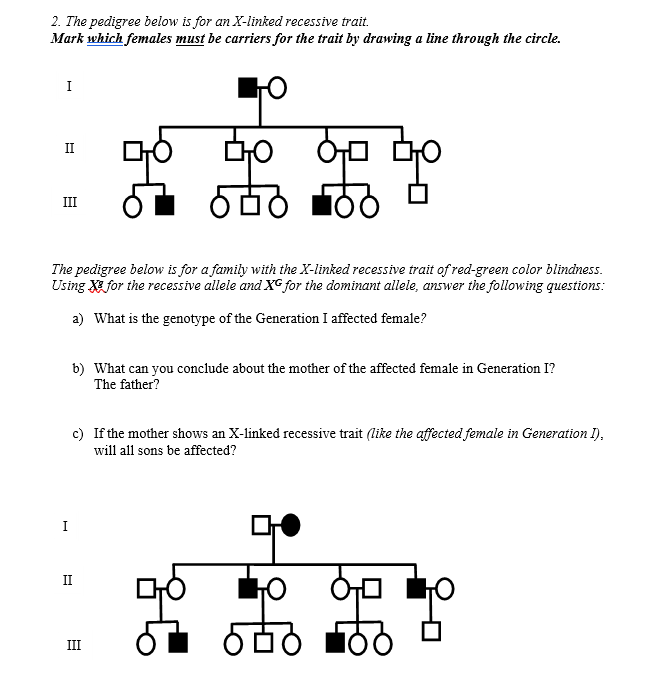 2. The pedigree below is for an X-linked recessive trait.
Mark which females must be carriers for the trait by drawing a line through the circle.

I

II

III

The pedigree below is for a family with the X-linked recessive trait of red-green color blindness. Using $X^g$ for the recessive allele and $X^G$ for the dominant allele, answer the following questions:

a) What is the genotype of the Generation I affected female?

b) What can you conclude about the mother of the affected female in Generation I? The father?

c) If the mother shows an X-linked recessive trait (like the affected female in Generation I), will all sons be affected?

I

II

III