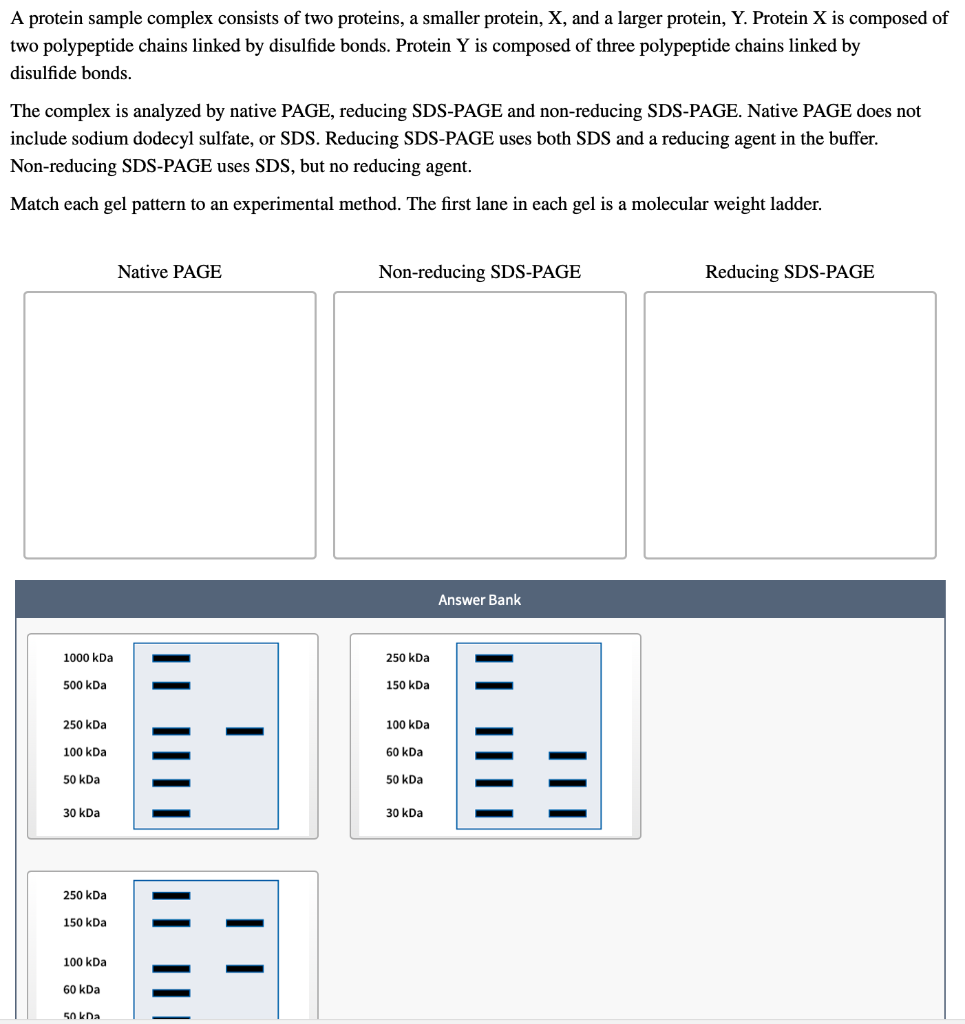 A protein sample complex consists of two proteins, a smaller protein, X, and a larger protein, Y. Protein X is composed of two polypeptide chains linked by disulfide bonds. Protein Y is composed of three polypeptide chains linked by disulfide bonds.

The complex is analyzed by native PAGE, reducing SDS-PAGE and non-reducing SDS-PAGE. Native PAGE does not include sodium dodecyl sulfate, or SDS. Reducing SDS-PAGE uses both SDS and a reducing agent in the buffer. Non-reducing SDS-PAGE uses SDS, but no reducing agent.

Match each gel pattern to an experimental method. The first lane in each gel is a molecular weight ladder.

Native PAGE

Non-reducing SDS-PAGE

Reducing SDS-PAGE

Answer Bank

1000 kDa
500 kDa
250 kDa
100 kDa
50 kDa
30 kDa

250 kDa
150 kDa
100 kDa
60 kDa
50 kDa
30 kDa

250 kDa
150 kDa
100 kDa
60 kDa
50 kDa