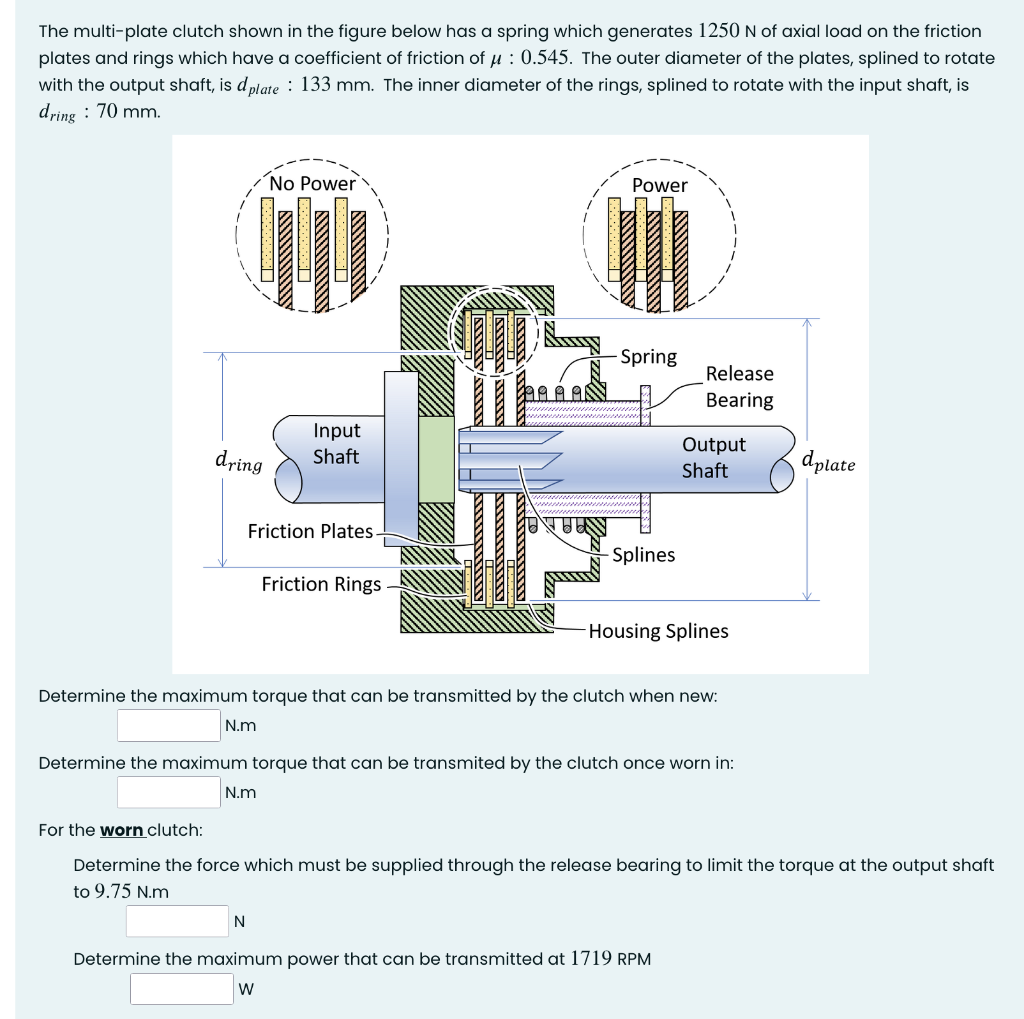 The multi-plate clutch shown in the figure below has a spring which generates $1250$ N of axial load on the friction plates and rings which have a coefficient of friction of $\mu$ : $0.545$. The outer diameter of the plates, splined to rotate with the output shaft, is $d_{plate}$ : $133$ mm. The inner diameter of the rings, splined to rotate with the input shaft, is $d_{ring}$ : $70$ mm.

No Power

Power

Spring

Release Bearing

Input Shaft

Output Shaft

$d_{ring}$

$d_{plate}$

Friction Plates

Splines

Friction Rings

Housing Splines

Determine the maximum torque that can be transmitted by the clutch when new:

N.m

Determine the maximum torque that can be transmited by the clutch once worn in:

N.m

For the worn clutch:

Determine the force which must be supplied through the release bearing to limit the torque at the output shaft to $9.75$ N.m

N

Determine the maximum power that can be transmitted at $1719$ RPM

W