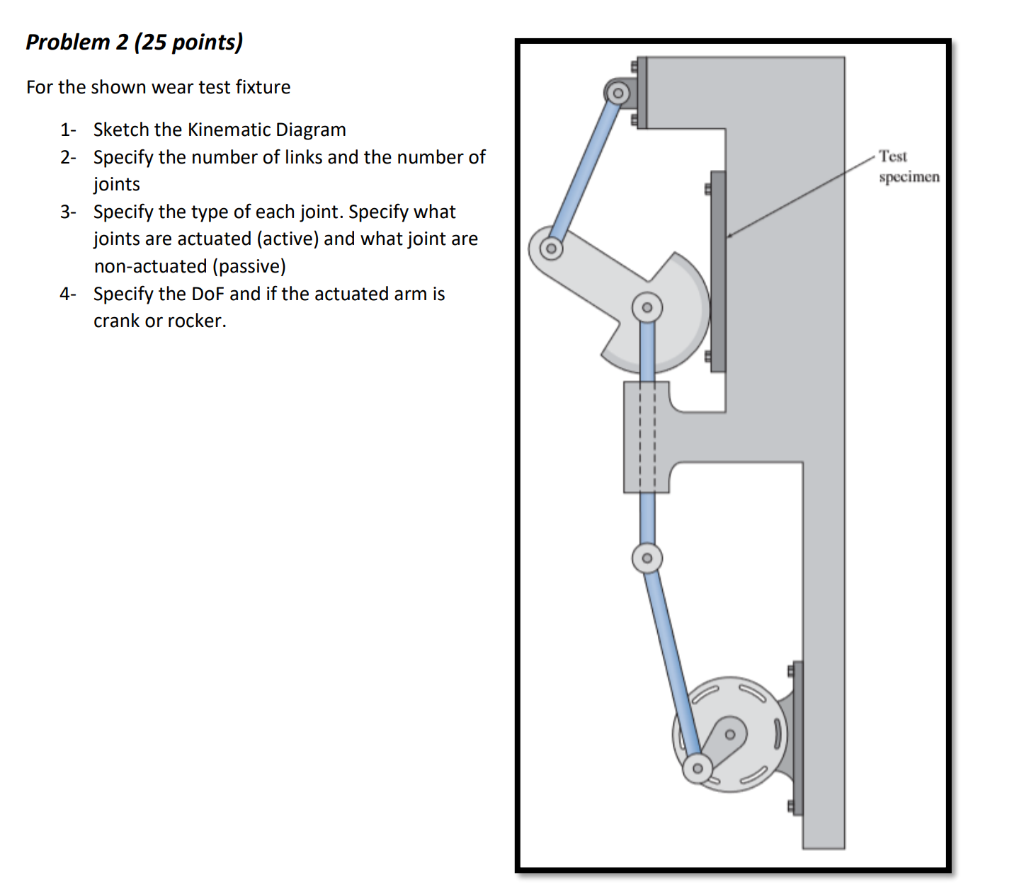 Problem 2 (25 points)

For the shown wear test fixture

1- Sketch the Kinematic Diagram
2- Specify the number of links and the number of joints
3- Specify the type of each joint. Specify what joints are actuated (active) and what joint are non-actuated (passive)
4- Specify the DoF and if the actuated arm is crank or rocker.

Test specimen