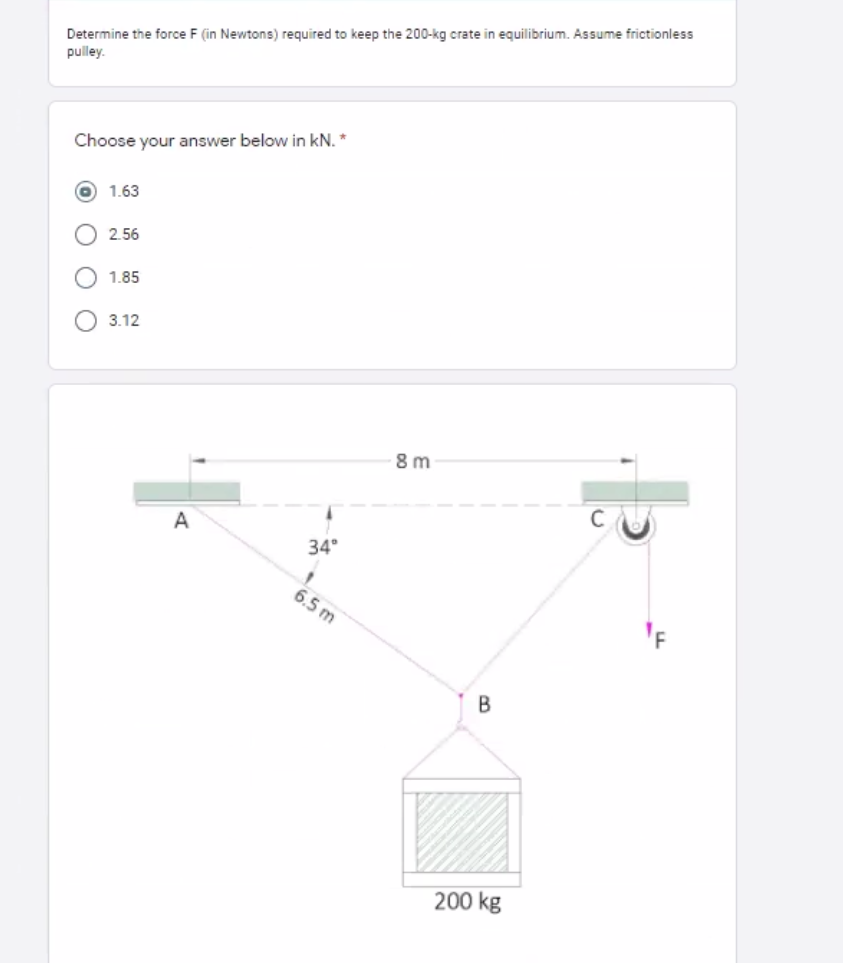 Determine the force F (in Newtons) required to keep the 200-kg crate in equilibrium. Assume frictionless pulley.

Choose your answer below in kN. *

1.63

2.56

1.85

3.12

8 m

A

C

34°

6.5 m

F

B

200 kg