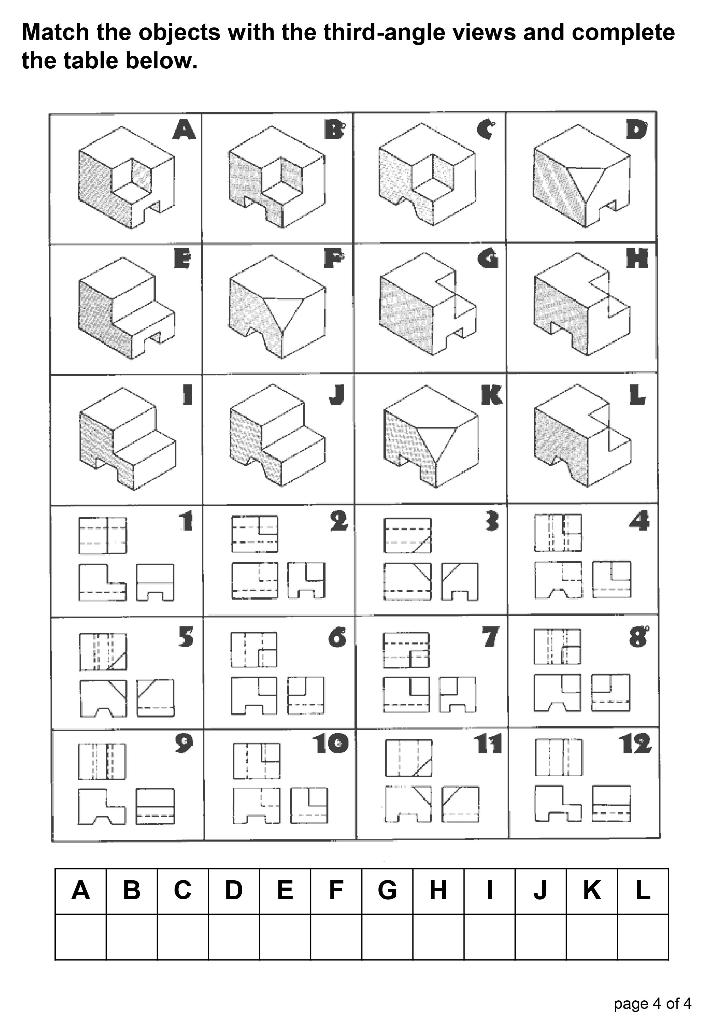 Match the objects with the third-angle views and complete the table below.

A B C D

E F G H

I J K L

1 2 3 4

5 6 7 8

9 10 11 12

| A | B | C | D | E | F | G | H | I | J | K | L |
|---|---|---|---|---|---|---|---|---|---|---|---|
|  |  |  |  |  |  |  |  |  |  |  |  |

page 4 of 4