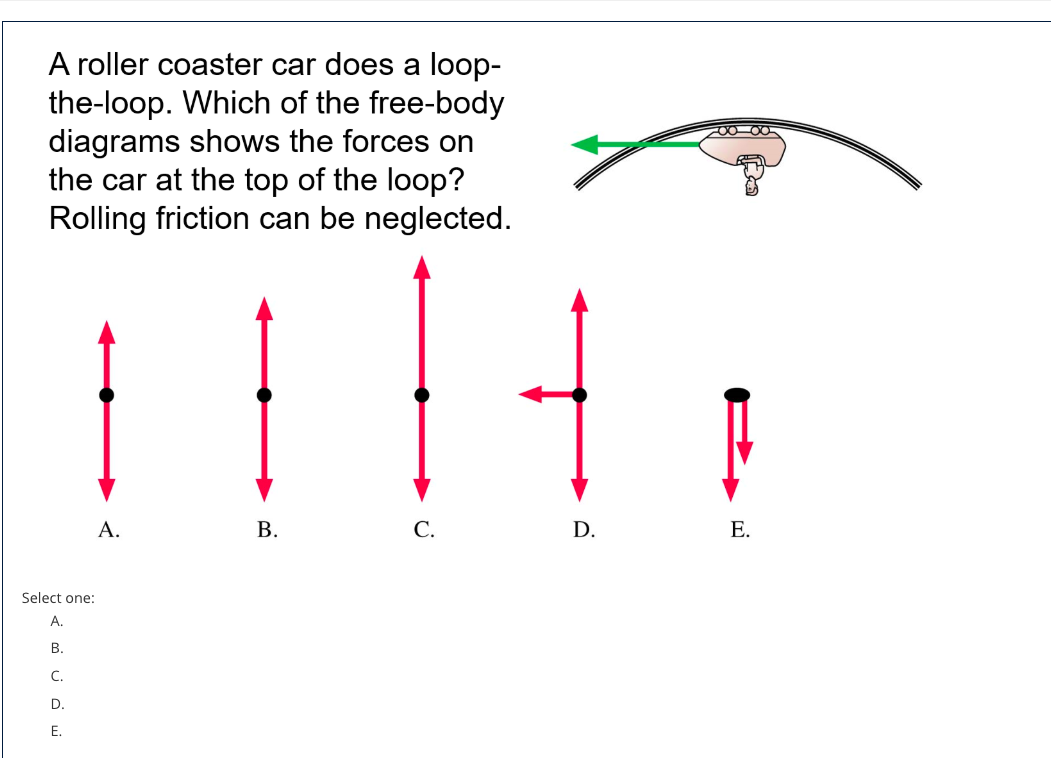 A roller coaster car does a loop-the-loop. Which of the free-body diagrams shows the forces on the car at the top of the loop? Rolling friction can be neglected.

A.

B.

C.

D.

E.

Select one:
A.
B.
C.
D.
E.