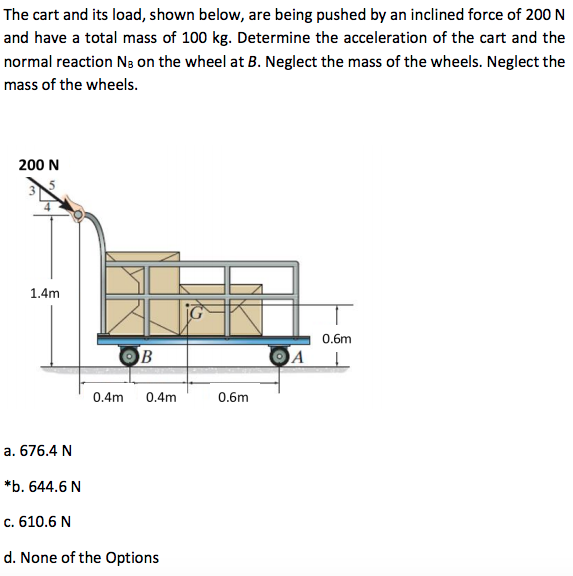 The cart and its load, shown below, are being pushed by an inclined force of 200 N and have a total mass of 100 kg. Determine the acceleration of the cart and the normal reaction $N_B$ on the wheel at $B$. Neglect the mass of the wheels. Neglect the mass of the wheels.

200 N

3

5

4

1.4m

G

0.6m

B

A

0.4m 0.4m 0.6m

a. 676.4 N

*b. 644.6 N

c. 610.6 N

d. None of the Options