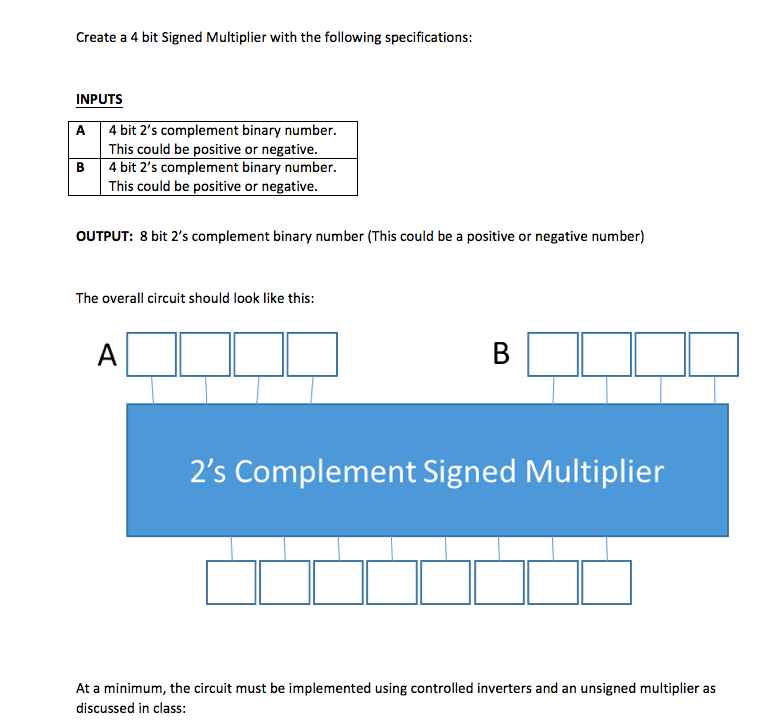 Create a 4 bit Signed Multiplier with the following specifications:

INPUTS

| A | 4 bit 2's complement binary number. This could be positive or negative. |
|---|---|
| B | 4 bit 2's complement binary number. This could be positive or negative. |

OUTPUT: 8 bit 2's complement binary number (This could be a positive or negative number)

The overall circuit should look like this:

A

B

2's Complement Signed Multiplier

At a minimum, the circuit must be implemented using controlled inverters and an unsigned multiplier as discussed in class: