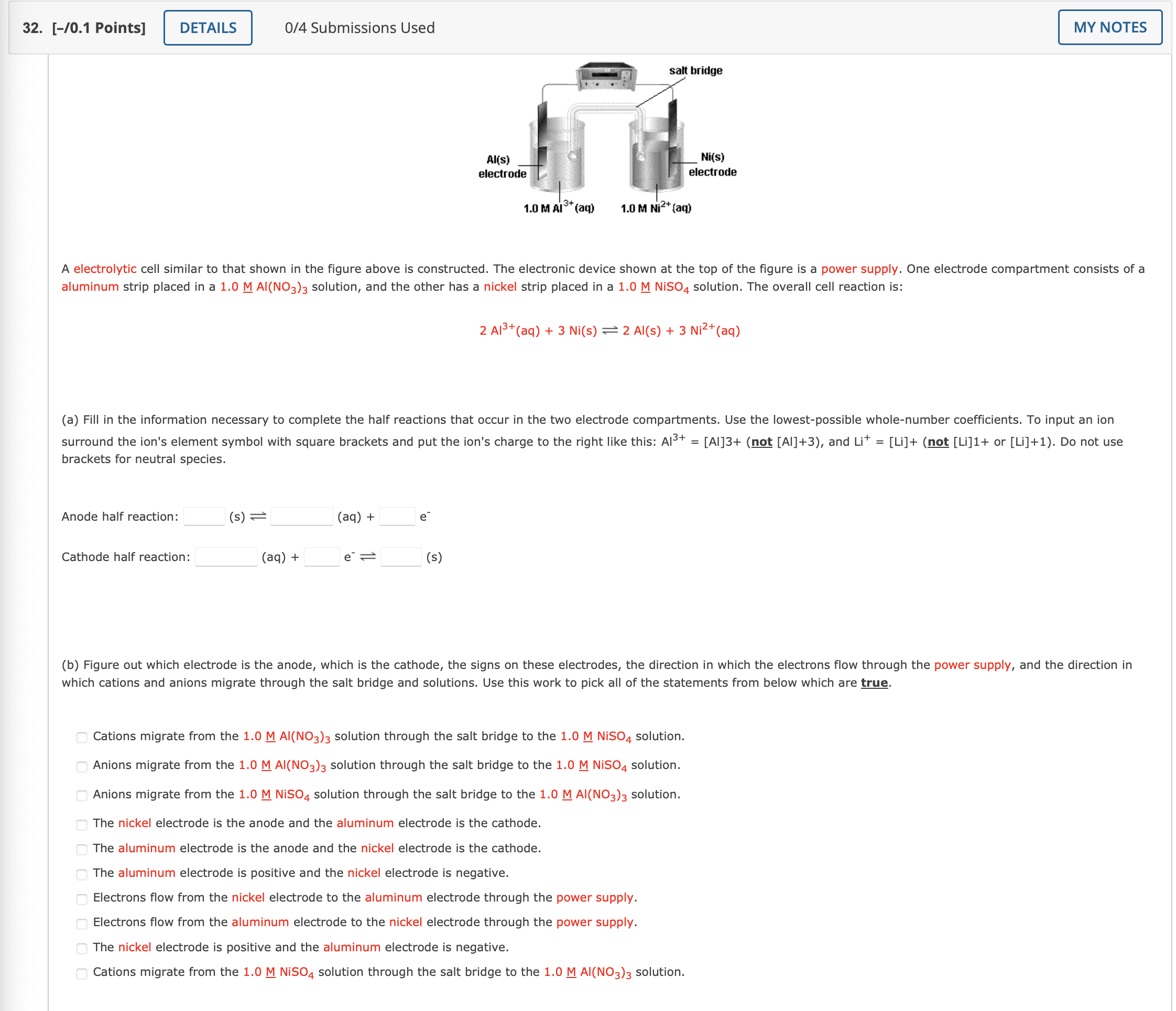 32. [–/0.1 Points] DETAILS 0/4 Submissions Used MY NOTES

salt bridge

Al(s) electrode

Ni(s) electrode

1.0 M $Al^{3+}$(aq) 1.0 M $Ni^{2+}$(aq)

A electrolytic cell similar to that shown in the figure above is constructed. The electronic device shown at the top of the figure is a power supply. One electrode compartment consists of a aluminum strip placed in a 1.0 M $Al(NO_3)_3$ solution, and the other has a nickel strip placed in a 1.0 M $NiSO_4$ solution. The overall cell reaction is:

$2\ Al^{3+}(aq) + 3\ Ni(s) \rightleftharpoons 2\ Al(s) + 3\ Ni^{2+}(aq)$

(a) Fill in the information necessary to complete the half reactions that occur in the two electrode compartments. Use the lowest-possible whole-number coefficients. To input an ion surround the ion's element symbol with square brackets and put the ion's charge to the right like this: $Al^{3+}$ = [Al]3+ (not [Al]+3), and $Li^+$ = [Li]+ (not [Li]1+ or [Li]+1). Do not use brackets for neutral species.

Anode half reaction: (s) $\rightleftharpoons$ (aq) + $e^-$

Cathode half reaction: (aq) + $e^-$ $\rightleftharpoons$ (s)

(b) Figure out which electrode is the anode, which is the cathode, the signs on these electrodes, the direction in which the electrons flow through the power supply, and the direction in which cations and anions migrate through the salt bridge and solutions. Use this work to pick all of the statements from below which are true.

Cations migrate from the 1.0 M $Al(NO_3)_3$ solution through the salt bridge to the 1.0 M $NiSO_4$ solution.

Anions migrate from the 1.0 M $Al(NO_3)_3$ solution through the salt bridge to the 1.0 M $NiSO_4$ solution.

Anions migrate from the 1.0 M $NiSO_4$ solution through the salt bridge to the 1.0 M $Al(NO_3)_3$ solution.

The nickel electrode is the anode and the aluminum electrode is the cathode.

The aluminum electrode is the anode and the nickel electrode is the cathode.

The aluminum electrode is positive and the nickel electrode is negative.

Electrons flow from the nickel electrode to the aluminum electrode through the power supply.

Electrons flow from the aluminum electrode to the nickel electrode through the power supply.

The nickel electrode is positive and the aluminum electrode is negative.

Cations migrate from the 1.0 M $NiSO_4$ solution through the salt bridge to the 1.0 M $Al(NO_3)_3$ solution.