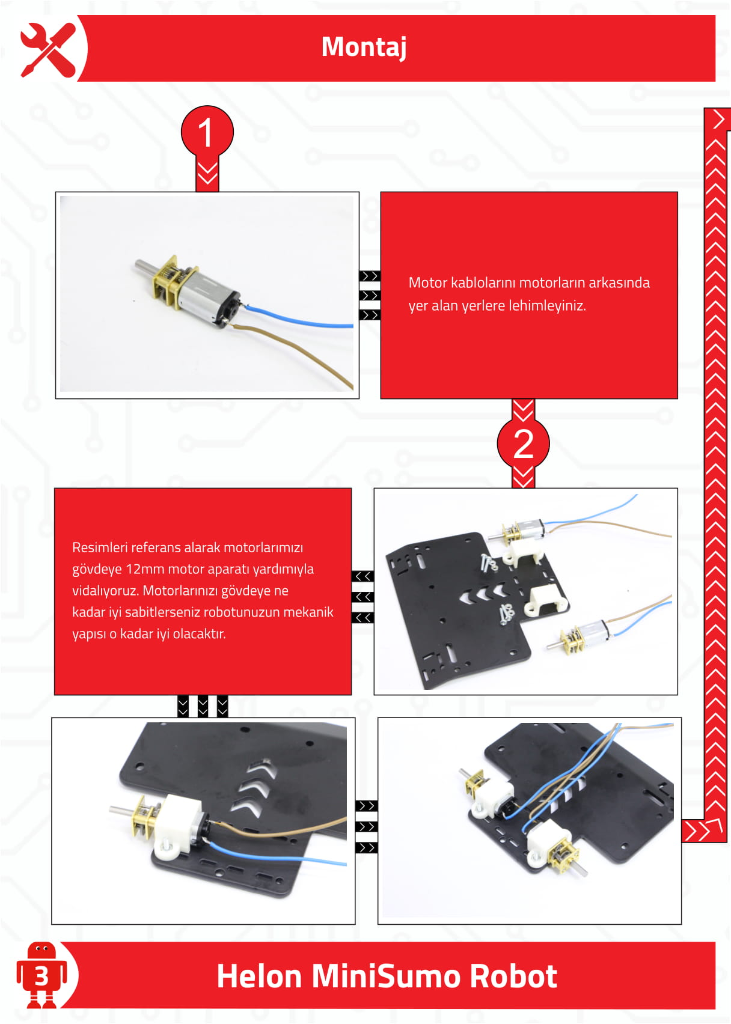 Montaj

1

Motor kablolarını motorların arkasında yer alan yerlere lehimleyiniz.

2

Resimleri referans alarak motorlarımızı gövdeye 12mm motor aparatı yardımıyla vidalıyoruz. Motorlarınızı gövdeye ne kadar iyi sabitlerseniz robotunuzun mekanik yapısı o kadar iyi olacaktır.

3

Helon MiniSumo Robot