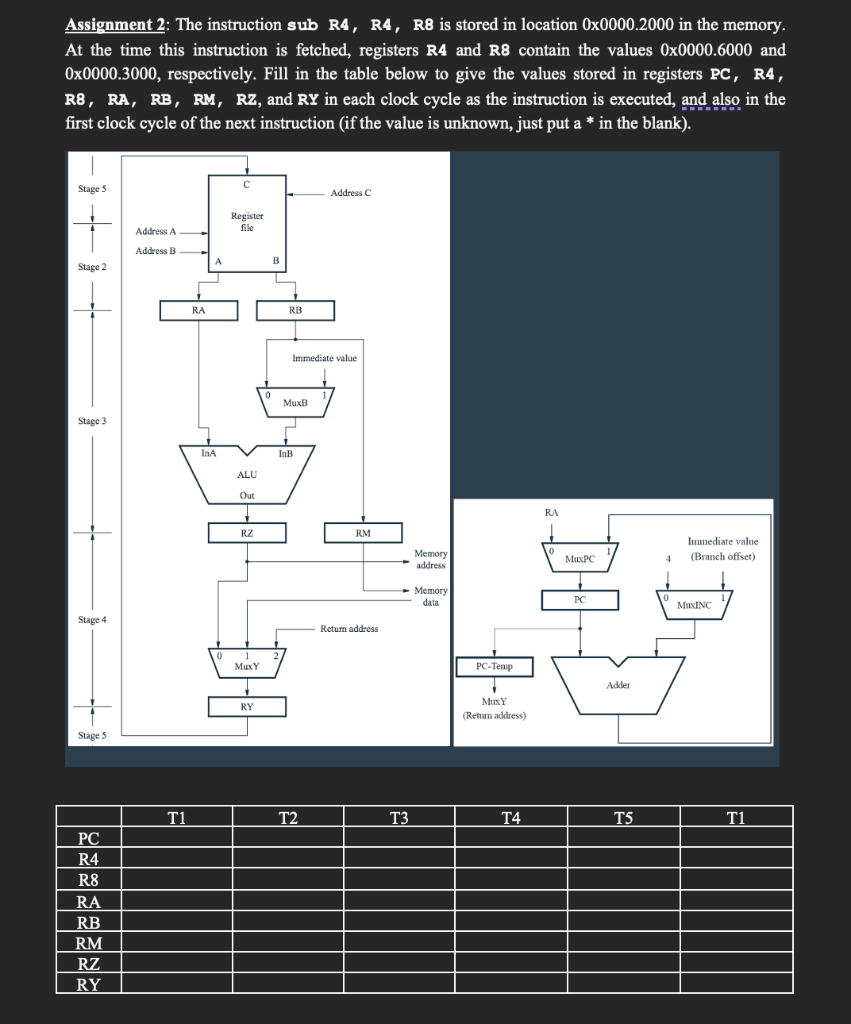 Assignment 2: The instruction sub R4, R4, R8 is stored in location 0x0000.2000 in the memory. At the time this instruction is fetched, registers R4 and R8 contain the values 0x0000.6000 and 0x0000.3000, respectively. Fill in the table below to give the values stored in registers PC, R4, R8, RA, RB, RM, RZ, and RY in each clock cycle as the instruction is executed, and also in the first clock cycle of the next instruction (if the value is unknown, just put a * in the blank).

Stage 5
Stage 2
Stage 3
Stage 4
Stage 5

C
Address C
Register file
Address A
Address B
A
B
RA
RB
Immediate value
0
1
MuxB
InA
InB
ALU
Out
RZ
RM
Memory address
Memory data
Return address
0
1
2
MuxY
RY

RA
0
1
MuxPC
Immediate value
(Branch offset)
4
PC
0
1
MuxINC
PC-Temp
Adder
MuxY
(Return address)

| | T1 | T2 | T3 | T4 | T5 | T1 |
|---|---|---|---|---|---|---|
| PC | | | | | | |
| R4 | | | | | | |
| R8 | | | | | | |
| RA | | | | | | |
| RB | | | | | | |
| RM | | | | | | |
| RZ | | | | | | |
| RY | | | | | | |