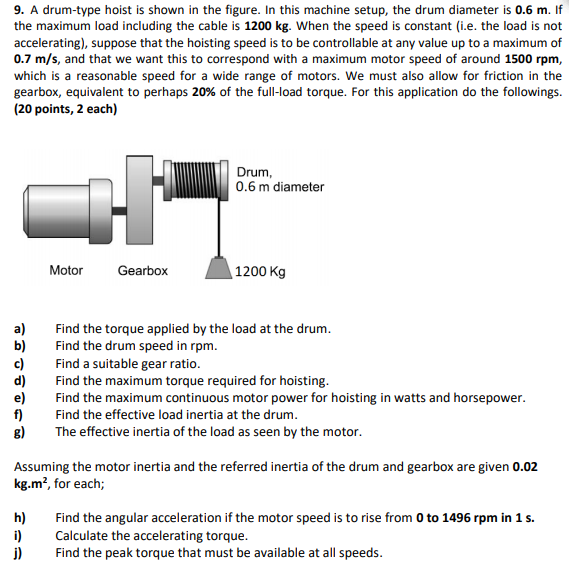 9. A drum-type hoist is shown in the figure. In this machine setup, the drum diameter is 0.6 m. If the maximum load including the cable is 1200 kg. When the speed is constant (i.e. the load is not accelerating), suppose that the hoisting speed is to be controllable at any value up to a maximum of 0.7 m/s, and that we want this to correspond with a maximum motor speed of around 1500 rpm, which is a reasonable speed for a wide range of motors. We must also allow for friction in the gearbox, equivalent to perhaps 20% of the full-load torque. For this application do the followings. (20 points, 2 each)

Drum,
0.6 m diameter

Motor Gearbox 1200 Kg

a) Find the torque applied by the load at the drum.
b) Find the drum speed in rpm.
c) Find a suitable gear ratio.
d) Find the maximum torque required for hoisting.
e) Find the maximum continuous motor power for hoisting in watts and horsepower.
f) Find the effective load inertia at the drum.
g) The effective inertia of the load as seen by the motor.

Assuming the motor inertia and the referred inertia of the drum and gearbox are given 0.02 kg.m$^2$, for each;

h) Find the angular acceleration if the motor speed is to rise from 0 to 1496 rpm in 1 s.
i) Calculate the accelerating torque.
j) Find the peak torque that must be available at all speeds.