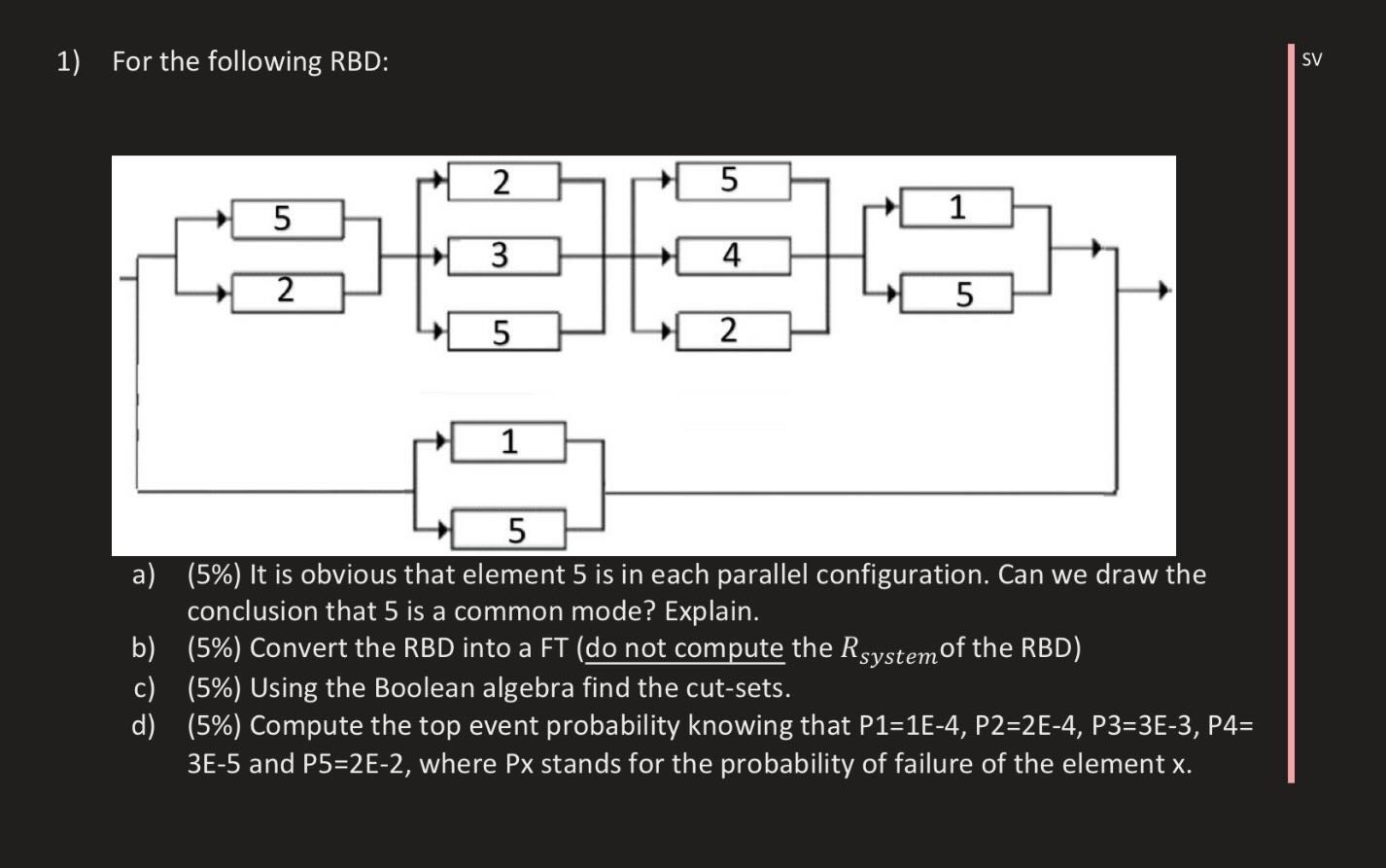 1) For the following RBD:

SV

5
2
2
3
5
5
4
2
1
5
1
5

a) (5%) It is obvious that element 5 is in each parallel configuration. Can we draw the conclusion that 5 is a common mode? Explain.
b) (5%) Convert the RBD into a FT (do not compute the $R_{system}$of the RBD)
c) (5%) Using the Boolean algebra find the cut-sets.
d) (5%) Compute the top event probability knowing that P1=1E-4, P2=2E-4, P3=3E-3, P4= 3E-5 and P5=2E-2, where Px stands for the probability of failure of the element x.