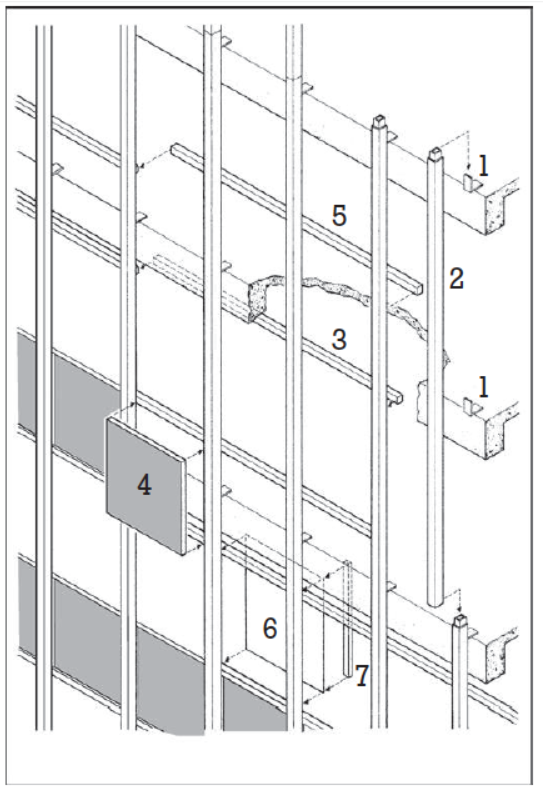 1
5
2
3
1
4
6
7