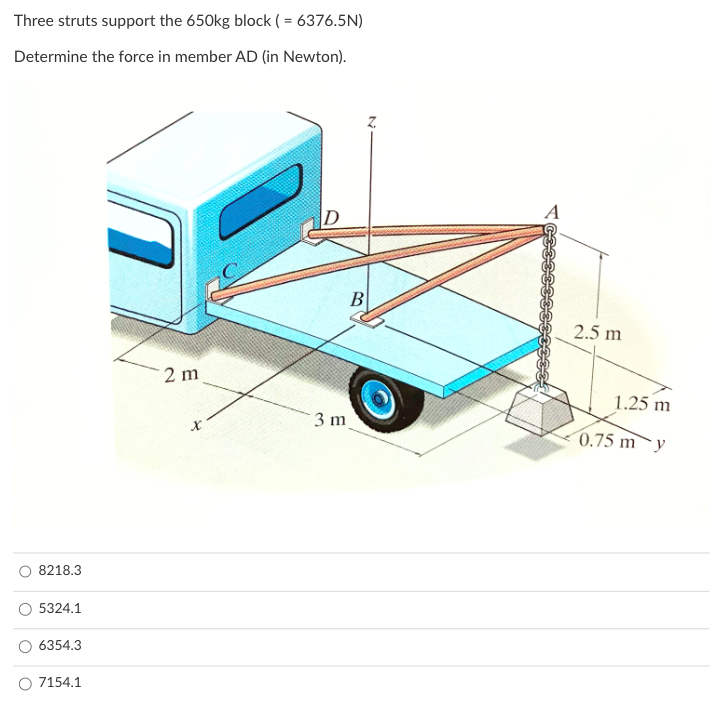 Three struts support the 650kg block ( = 6376.5N)

Determine the force in member AD (in Newton).

z
D
A
C
B
2.5 m
2 m
1.25 m
x
3 m
0.75 m
y

8218.3

5324.1

6354.3

7154.1