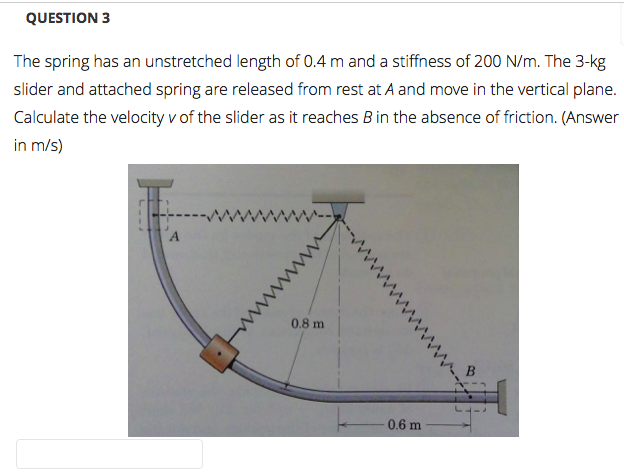 QUESTION 3

The spring has an unstretched length of 0.4 m and a stiffness of 200 N/m. The 3-kg slider and attached spring are released from rest at $A$ and move in the vertical plane. Calculate the velocity $v$ of the slider as it reaches $B$ in the absence of friction. (Answer in m/s)

A

0.8 m

B

0.6 m