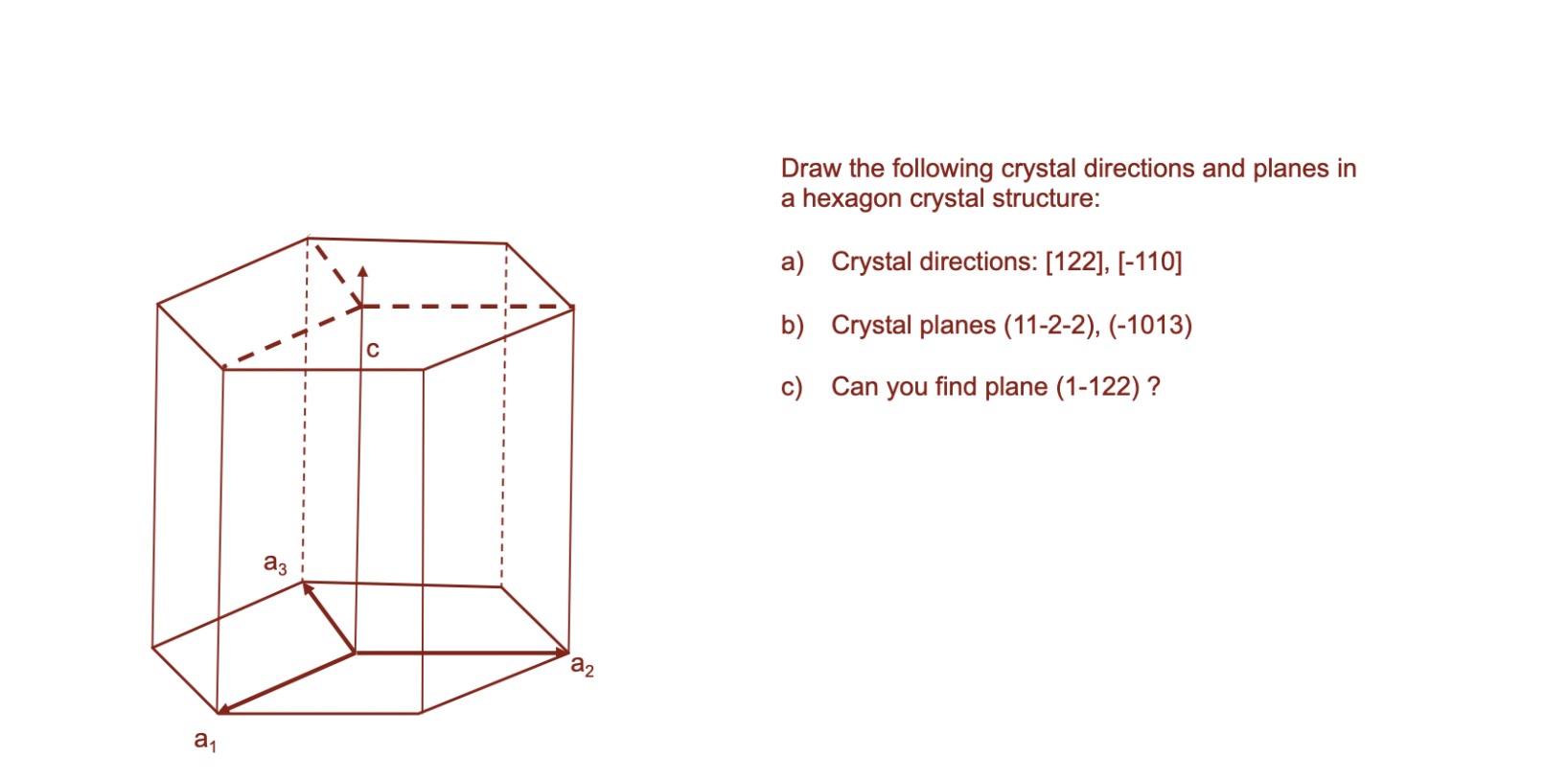 c

$a_3$

$a_2$

$a_1$

Draw the following crystal directions and planes in a hexagon crystal structure:

a) Crystal directions: [122], [-110]

b) Crystal planes (11-2-2), (-1013)

c) Can you find plane (1-122) ?