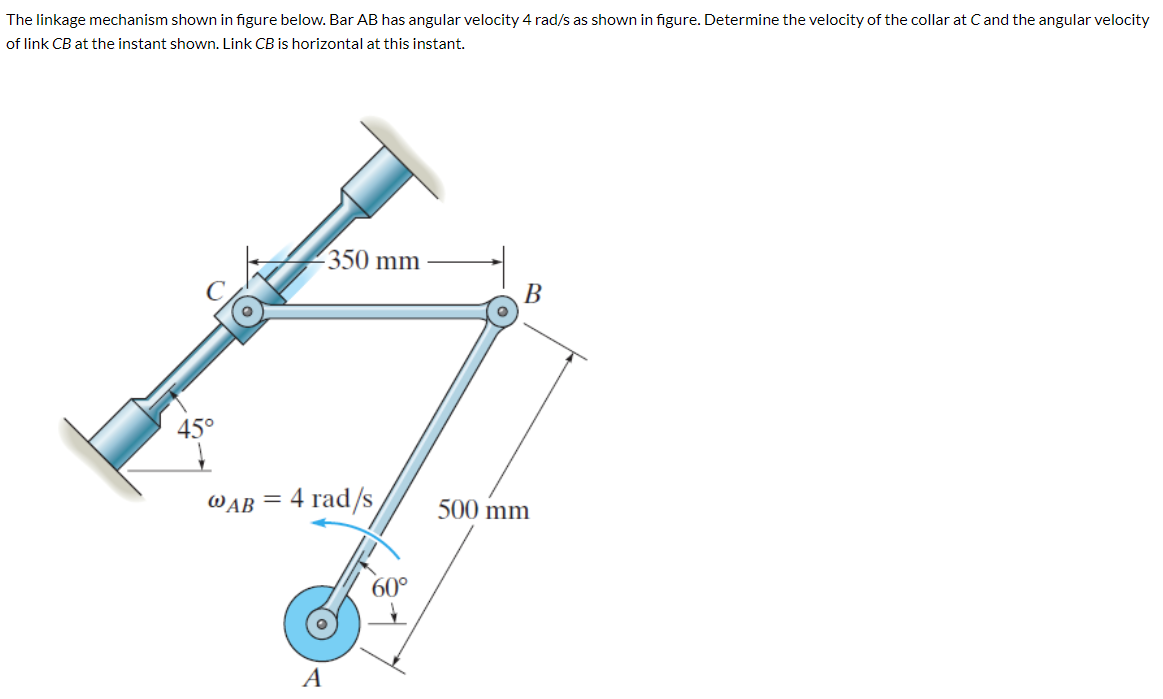 The linkage mechanism shown in figure below. Bar AB has angular velocity 4 rad/s as shown in figure. Determine the velocity of the collar at C and the angular velocity of link CB at the instant shown. Link CB is horizontal at this instant.

350 mm
C
B
45°
$\omega_{AB} = 4$ rad/s
500 mm
60°
A