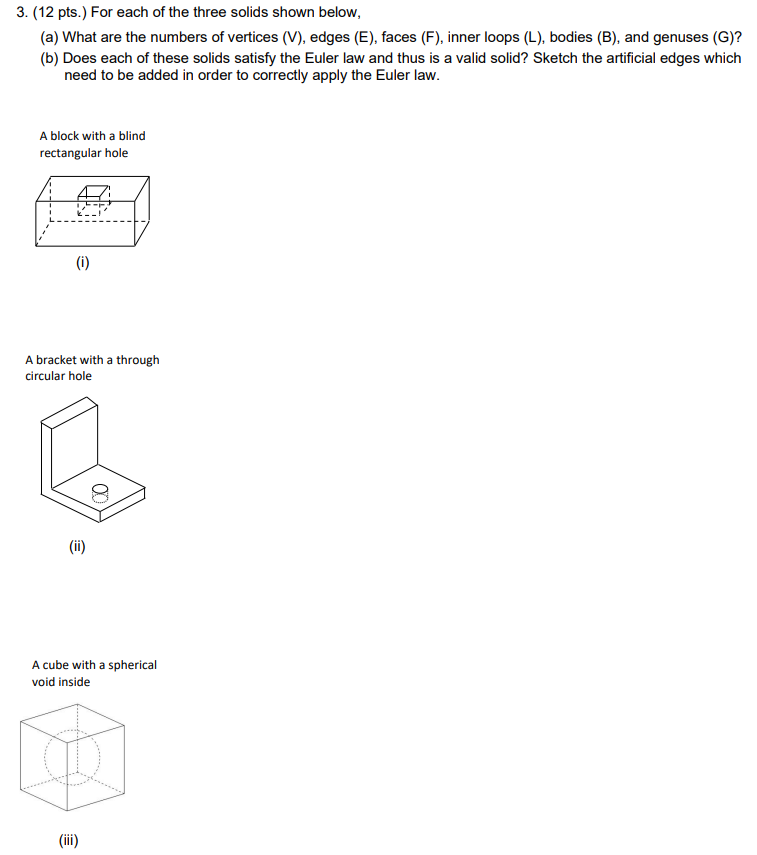 3. (12 pts.) For each of the three solids shown below,

(a) What are the numbers of vertices (V), edges (E), faces (F), inner loops (L), bodies (B), and genuses (G)?

(b) Does each of these solids satisfy the Euler law and thus is a valid solid? Sketch the artificial edges which need to be added in order to correctly apply the Euler law.

A block with a blind rectangular hole

(i)

A bracket with a through circular hole

(ii)

A cube with a spherical void inside

(iii)