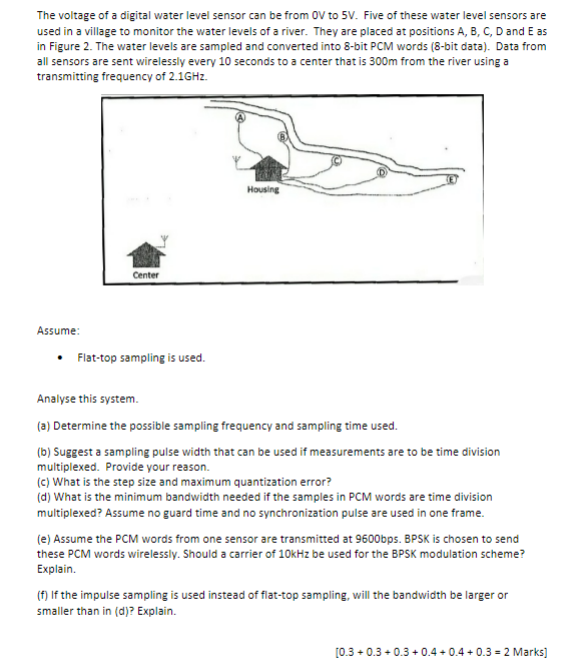 The voltage of a digital water level sensor can be from 0V to 5V. Five of these water level sensors are used in a village to monitor the water levels of a river. They are placed at positions A, B, C, D and E as in Figure 2. The water levels are sampled and converted into 8-bit PCM words (8-bit data). Data from all sensors are sent wirelessly every 10 seconds to a center that is 300m from the river using a transmitting frequency of 2.1GHz.

A
B
C
D
E
Housing
Center

Assume:

• Flat-top sampling is used.

Analyse this system.

(a) Determine the possible sampling frequency and sampling time used.

(b) Suggest a sampling pulse width that can be used if measurements are to be time division multiplexed. Provide your reason.
(c) What is the step size and maximum quantization error?
(d) What is the minimum bandwidth needed if the samples in PCM words are time division multiplexed? Assume no guard time and no synchronization pulse are used in one frame.

(e) Assume the PCM words from one sensor are transmitted at 9600bps. BPSK is chosen to send these PCM words wirelessly. Should a carrier of 10kHz be used for the BPSK modulation scheme? Explain.

(f) If the impulse sampling is used instead of flat-top sampling, will the bandwidth be larger or smaller than in (d)? Explain.

[0.3 + 0.3 + 0.3 + 0.4 + 0.4 + 0.3 = 2 Marks]