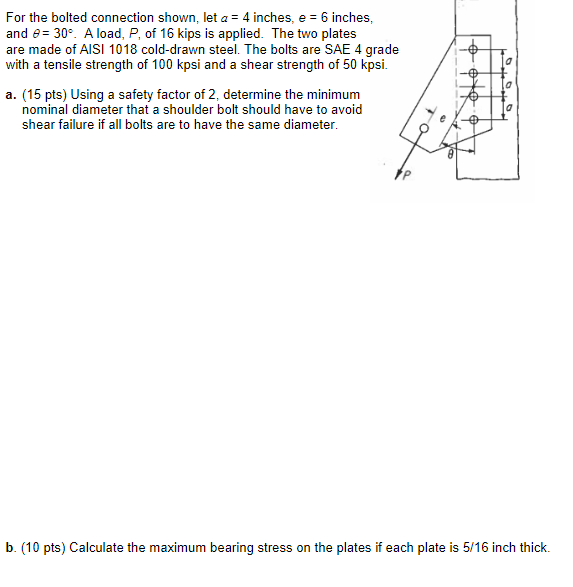 For the bolted connection shown, let $a$ = 4 inches, $e$ = 6 inches, and $\theta$ = 30°. A load, $P$, of 16 kips is applied. The two plates are made of AISI 1018 cold-drawn steel. The bolts are SAE 4 grade with a tensile strength of 100 kpsi and a shear strength of 50 kpsi.

a. (15 pts) Using a safety factor of 2, determine the minimum nominal diameter that a shoulder bolt should have to avoid shear failure if all bolts are to have the same diameter.

$a$
$a$
$a$
$e$
$\theta$
$P$

b. (10 pts) Calculate the maximum bearing stress on the plates if each plate is 5/16 inch thick.