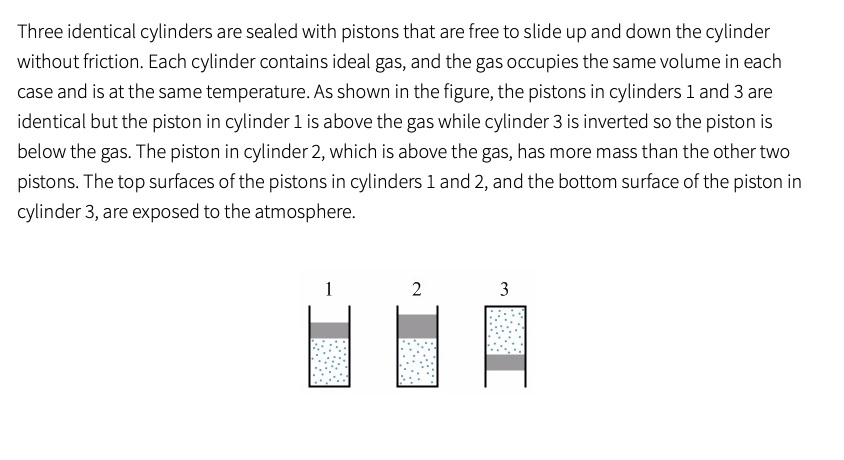 Three identical cylinders are sealed with pistons that are free to slide up and down the cylinder without friction. Each cylinder contains ideal gas, and the gas occupies the same volume in each case and is at the same temperature. As shown in the figure, the pistons in cylinders 1 and 3 are identical but the piston in cylinder 1 is above the gas while cylinder 3 is inverted so the piston is below the gas. The piston in cylinder 2, which is above the gas, has more mass than the other two pistons. The top surfaces of the pistons in cylinders 1 and 2, and the bottom surface of the piston in cylinder 3, are exposed to the atmosphere.

1

2

3