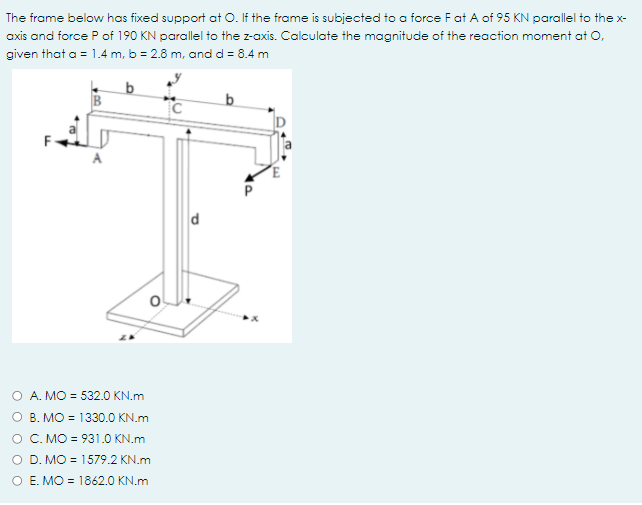 The frame below has fixed support at O. If the frame is subjected to a force F at A of 95 KN parallel to the x-axis and force P of 190 KN parallel to the z-axis. Calculate the magnitude of the reaction moment at O, given that a = 1.4 m, b = 2.8 m, and d = 8.4 m

b
y
b
B
C
D
a
a
F
A
E
P
d
O
x
z

A. MO = 532.0 KN.m
B. MO = 1330.0 KN.m
C. MO = 931.0 KN.m
D. MO = 1579.2 KN.m
E. MO = 1862.0 KN.m