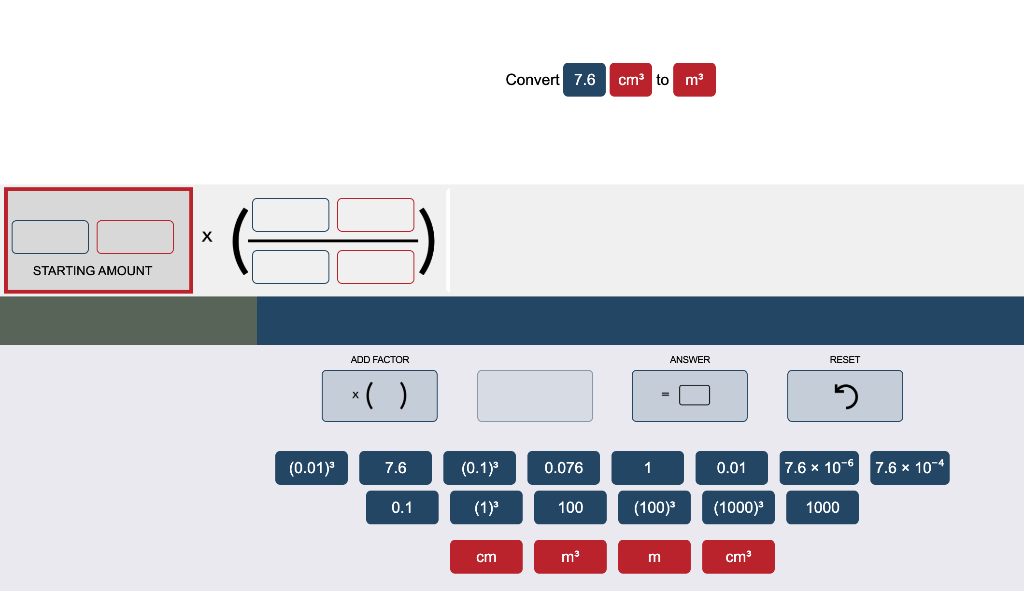 Convert 7.6 $cm^3$ to $m^3$

STARTING AMOUNT

x ( )

ADD FACTOR
x ( )

ANSWER
=

RESET

$(0.01)^3$
7.6
$(0.1)^3$
0.076
1
0.01
$7.6 \times 10^{-6}$
$7.6 \times 10^{-4}$
0.1
$(1)^3$
100
$(100)^3$
$(1000)^3$
1000

cm
$m^3$
m
$cm^3$