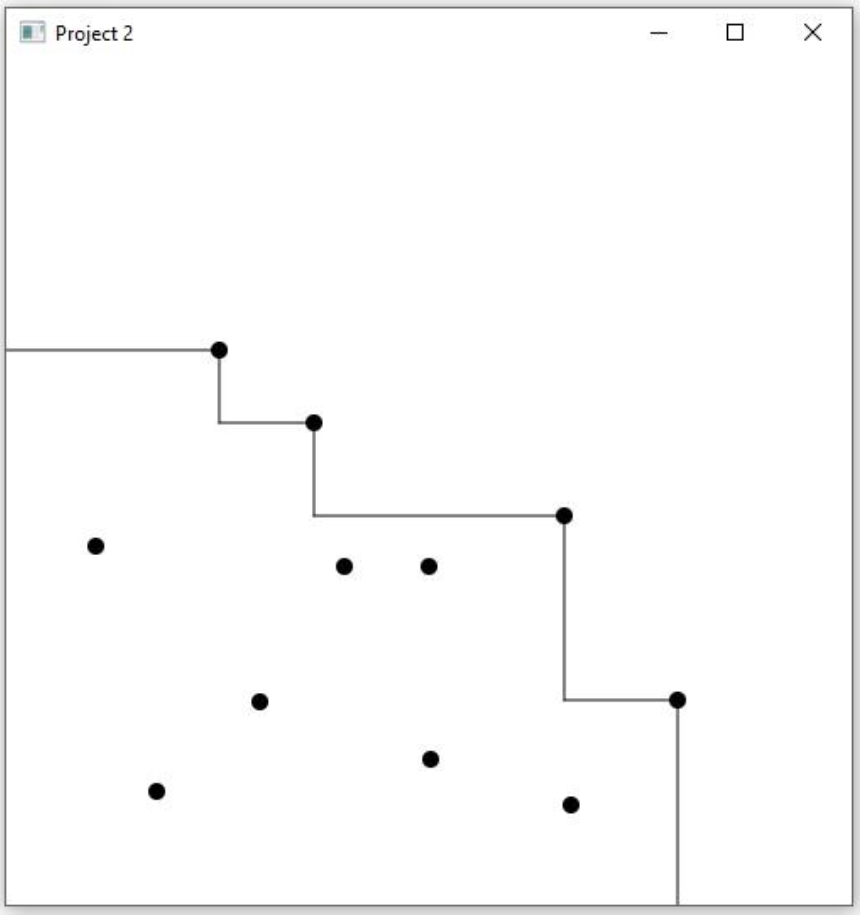 Project 2