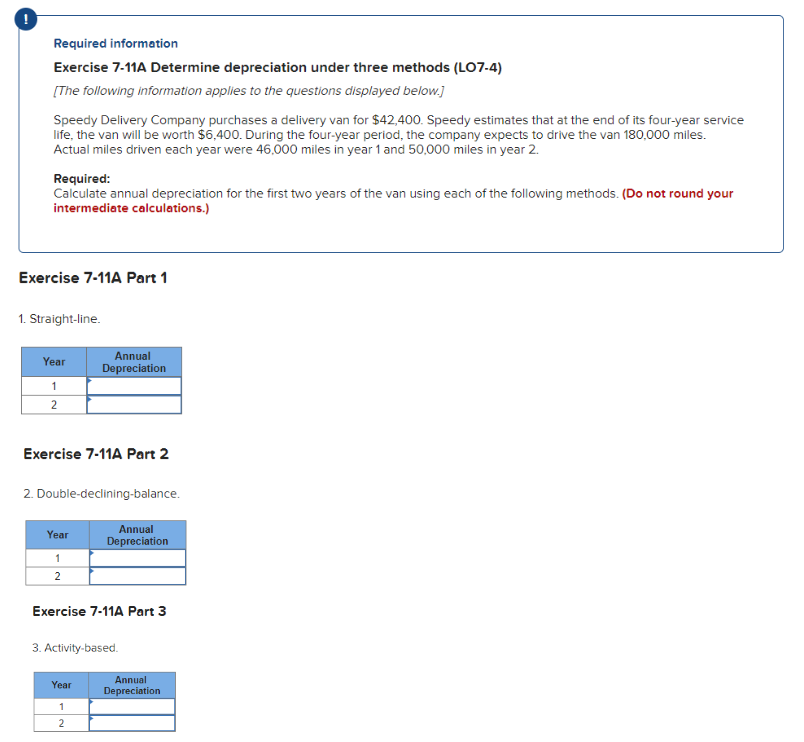 !

Required information

Exercise 7-11A Determine depreciation under three methods (LO7-4)

[The following information applies to the questions displayed below.]

Speedy Delivery Company purchases a delivery van for $42,400. Speedy estimates that at the end of its four-year service life, the van will be worth $6,400. During the four-year period, the company expects to drive the van 180,000 miles. Actual miles driven each year were 46,000 miles in year 1 and 50,000 miles in year 2.

Required:
Calculate annual depreciation for the first two years of the van using each of the following methods. (Do not round your intermediate calculations.)

Exercise 7-11A Part 1

1. Straight-line.

| Year | Annual Depreciation |
|---|---|
| 1 | |
| 2 | |

Exercise 7-11A Part 2

2. Double-declining-balance.

| Year | Annual Depreciation |
|---|---|
| 1 | |
| 2 | |

Exercise 7-11A Part 3

3. Activity-based.

| Year | Annual Depreciation |
|---|---|
| 1 | |
| 2 | |