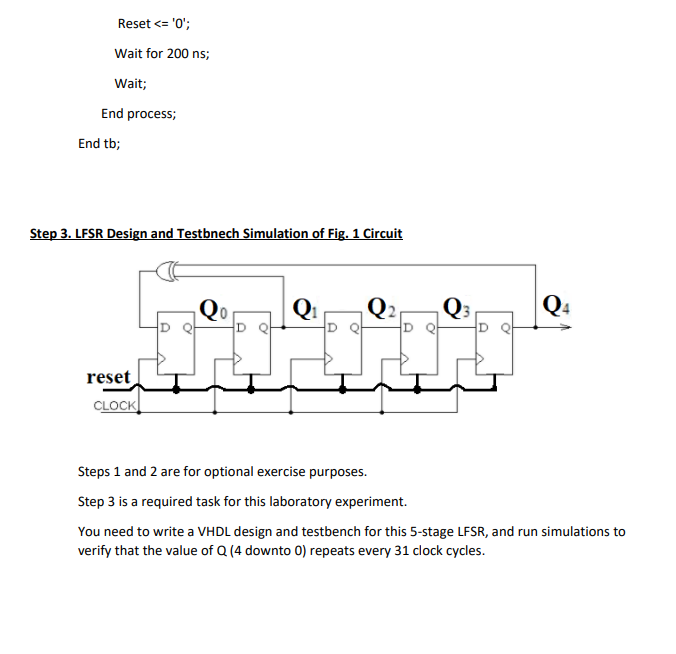 Reset <= '0';

Wait for 200 ns;

Wait;

End process;

End tb;

Step 3. LFSR Design and Testbnech Simulation of Fig. 1 Circuit

$Q_0$ $Q_1$ $Q_2$ $Q_3$ $Q_4$

D Q D Q D Q D Q D Q

reset

CLOCK

Steps 1 and 2 are for optional exercise purposes.

Step 3 is a required task for this laboratory experiment.

You need to write a VHDL design and testbench for this 5-stage LFSR, and run simulations to verify that the value of Q (4 downto 0) repeats every 31 clock cycles.