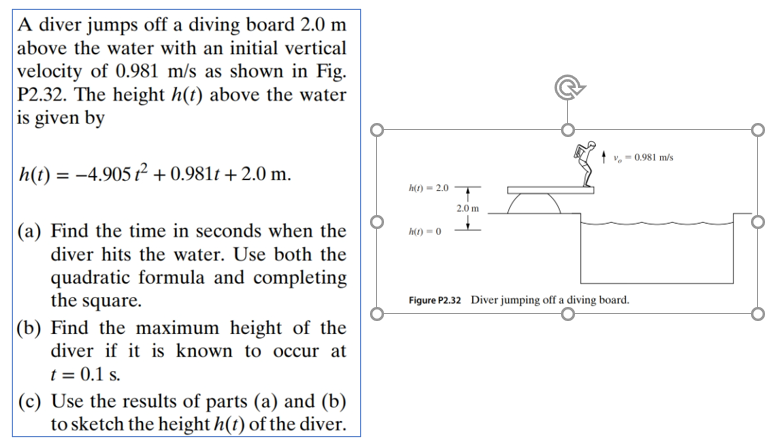 A diver jumps off a diving board 2.0 m above the water with an initial vertical velocity of 0.981 m/s as shown in Fig. P2.32. The height $h(t)$ above the water is given by

$h(t) = -4.905\,t^2 + 0.981t + 2.0$ m.

(a) Find the time in seconds when the diver hits the water. Use both the quadratic formula and completing the square.

(b) Find the maximum height of the diver if it is known to occur at $t = 0.1$ s.

(c) Use the results of parts (a) and (b) to sketch the height $h(t)$ of the diver.

$v_o = 0.981$ m/s

$h(t) = 2.0$

2.0 m

$h(t) = 0$

Figure P2.32 Diver jumping off a diving board.