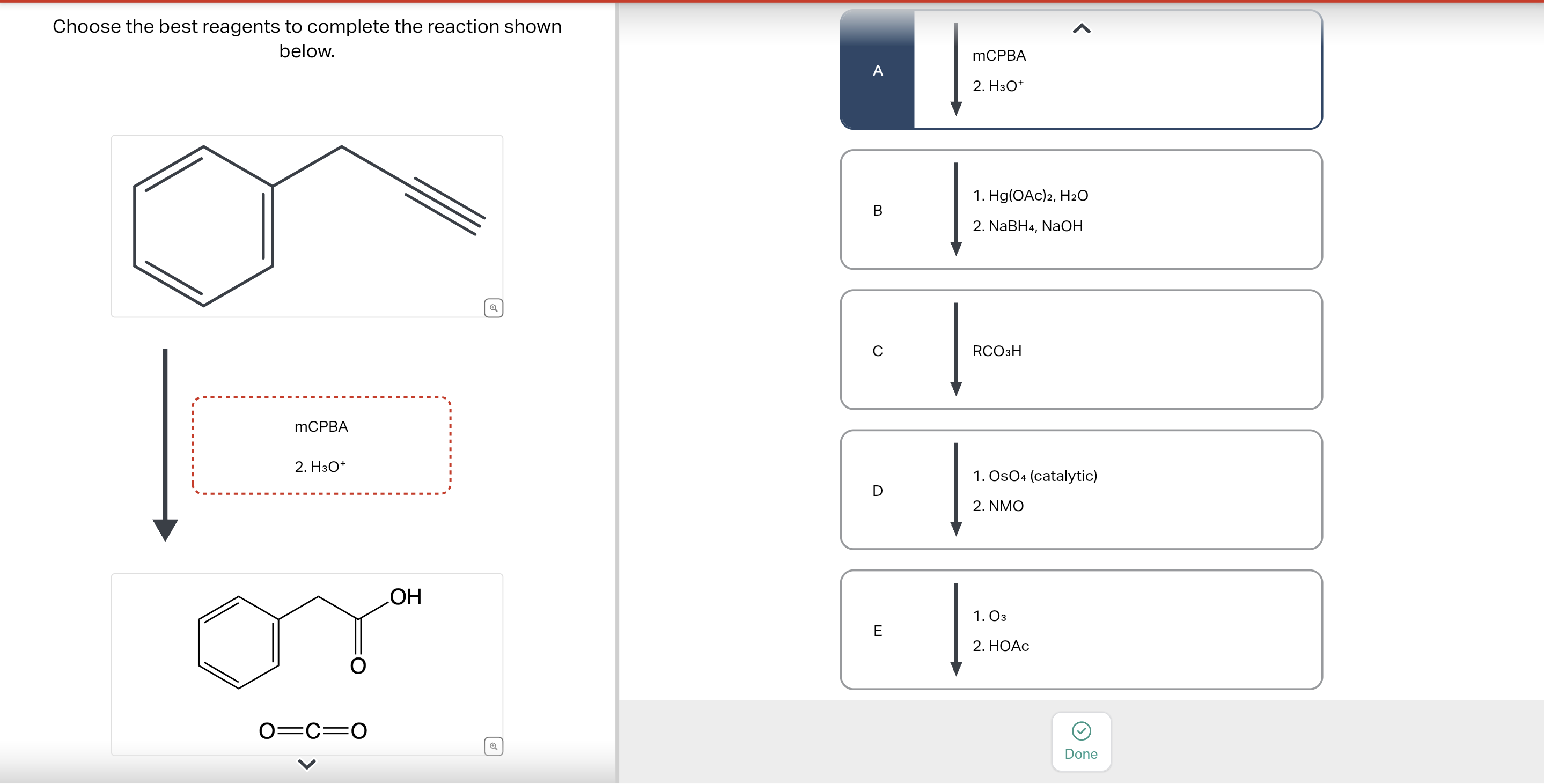 Choose the best reagents to complete the reaction shown below.

mCPBA

2. $H_3O^+$

OH

O

O=C=O

A

mCPBA

2. $H_3O^+$

B

1. $Hg(OAc)_2$, $H_2O$

2. $NaBH_4$, NaOH

C

$RCO_3H$

D

1. $OsO_4$ (catalytic)

2. NMO

E

1. $O_3$

2. HOAc

Done