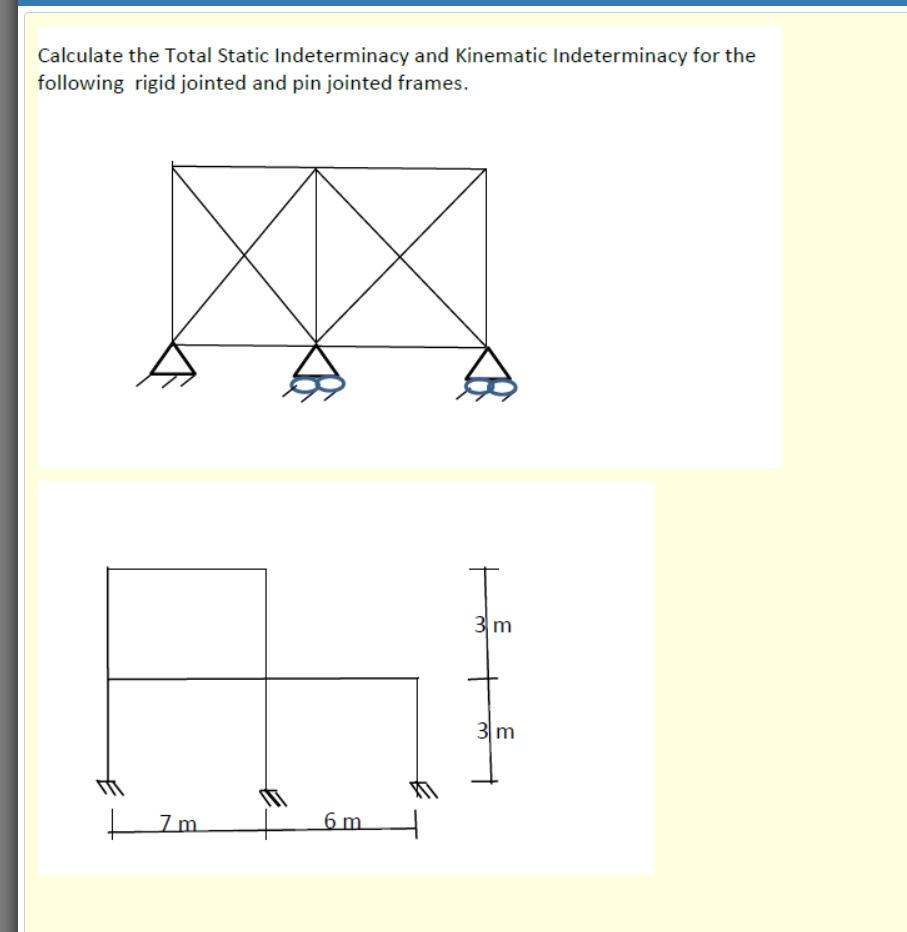 Calculate the Total Static Indeterminacy and Kinematic Indeterminacy for the following rigid jointed and pin jointed frames.

3 m

3 m

7 m

6 m