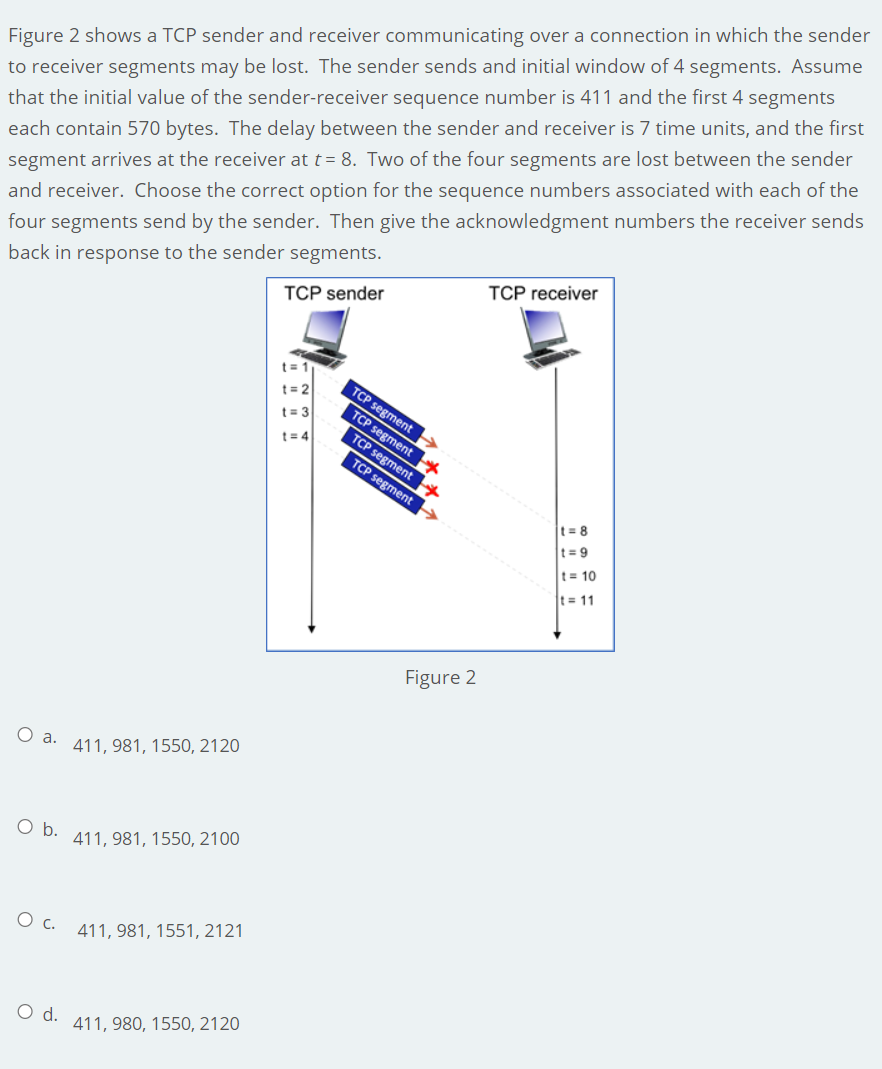 Figure 2 shows a TCP sender and receiver communicating over a connection in which the sender to receiver segments may be lost. The sender sends and initial window of 4 segments. Assume that the initial value of the sender-receiver sequence number is 411 and the first 4 segments each contain 570 bytes. The delay between the sender and receiver is 7 time units, and the first segment arrives at the receiver at $t = 8$. Two of the four segments are lost between the sender and receiver. Choose the correct option for the sequence numbers associated with each of the four segments send by the sender. Then give the acknowledgment numbers the receiver sends back in response to the sender segments.

TCP sender

TCP receiver

t = 1
t = 2
t = 3
t = 4

TCP segment
TCP segment
TCP segment
TCP segment

t = 8
t = 9
t = 10
t = 11

Figure 2

a. 411, 981, 1550, 2120

b. 411, 981, 1550, 2100

c. 411, 981, 1551, 2121

d. 411, 980, 1550, 2120