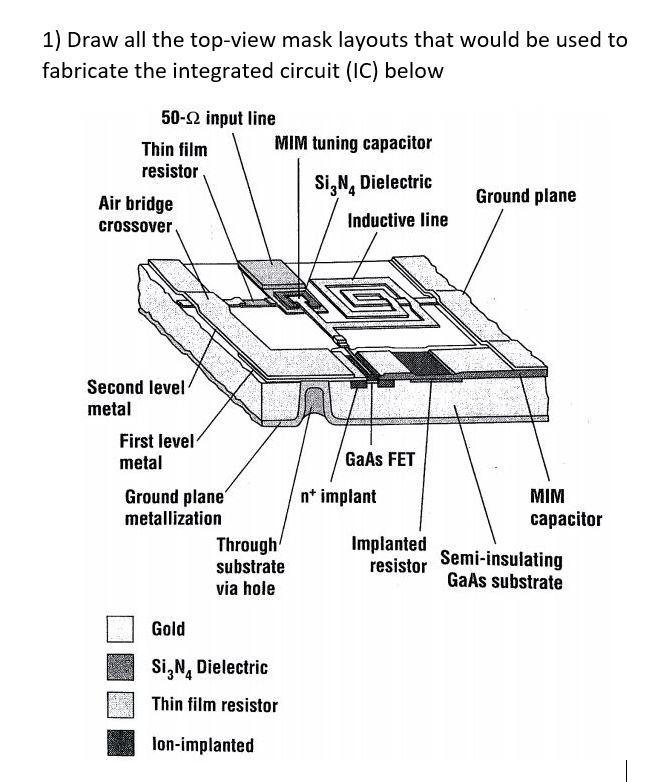 1) Draw all the top-view mask layouts that would be used to fabricate the integrated circuit (IC) below

50-$\Omega$ input line

Thin film resistor

MIM tuning capacitor

$Si_3N_4$ Dielectric

Air bridge crossover

Inductive line

Ground plane

Second level metal

First level metal

Ground plane metallization

Through substrate via hole

GaAs FET

$n^+$ implant

Implanted resistor

MIM capacitor

Semi-insulating GaAs substrate

Gold

$Si_3N_4$ Dielectric

Thin film resistor

Ion-implanted