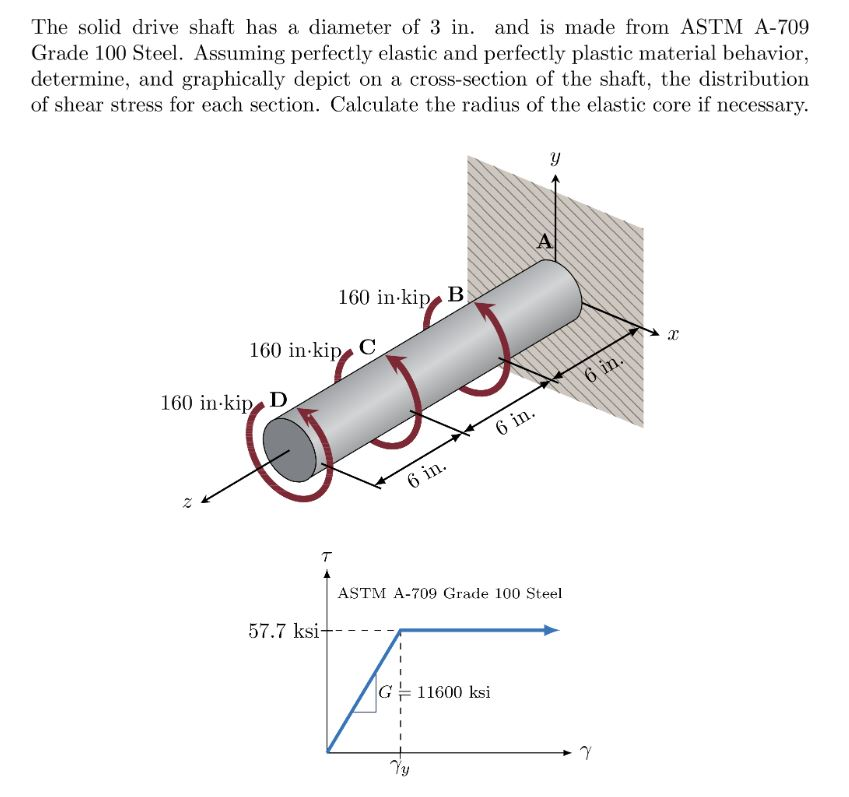 The solid drive shaft has a diameter of 3 in. and is made from ASTM A-709 Grade 100 Steel. Assuming perfectly elastic and perfectly plastic material behavior, determine, and graphically depict on a cross-section of the shaft, the distribution of shear stress for each section. Calculate the radius of the elastic core if necessary.

$y$

A

160 in·kip B

$x$

160 in·kip C

6 in.

160 in·kip D

6 in.

6 in.

$z$

$\tau$

ASTM A-709 Grade 100 Steel

57.7 ksi

$G = 11600$ ksi

$\gamma$

$\gamma_y$