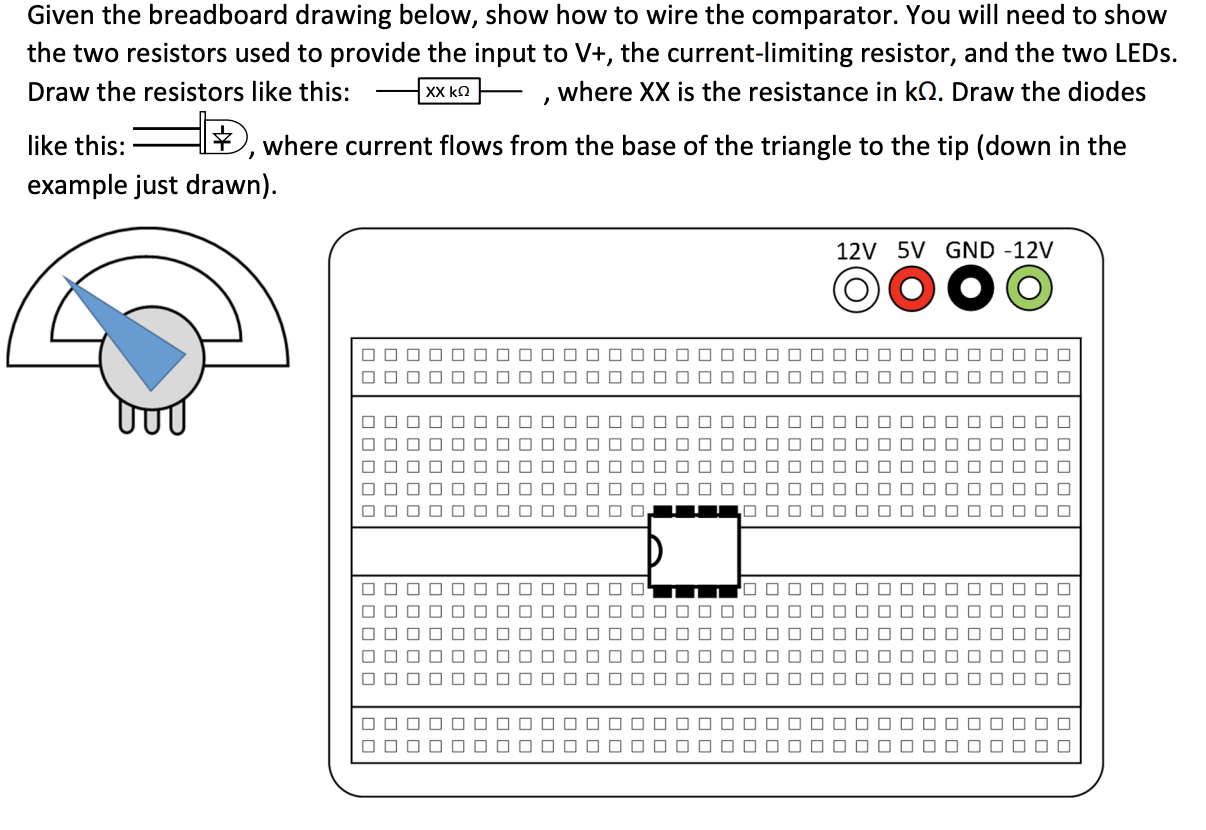 Given the breadboard drawing below, show how to wire the comparator. You will need to show the two resistors used to provide the input to V+, the current-limiting resistor, and the two LEDs. Draw the resistors like this: XX kΩ , where XX is the resistance in kΩ. Draw the diodes like this: , where current flows from the base of the triangle to the tip (down in the example just drawn).

12V 5V GND -12V