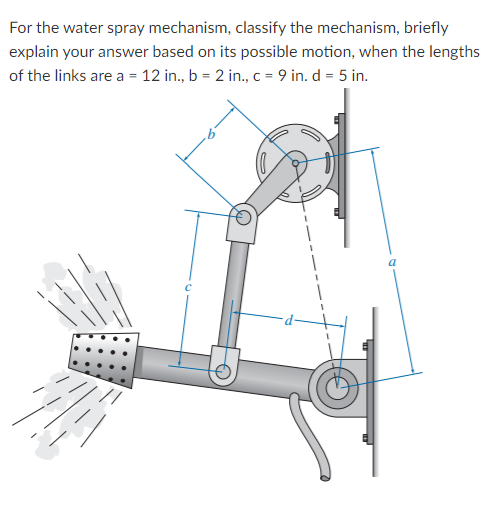 For the water spray mechanism, classify the mechanism, briefly explain your answer based on its possible motion, when the lengths of the links are a = 12 in., b = 2 in., c = 9 in. d = 5 in.

b

a

c

d