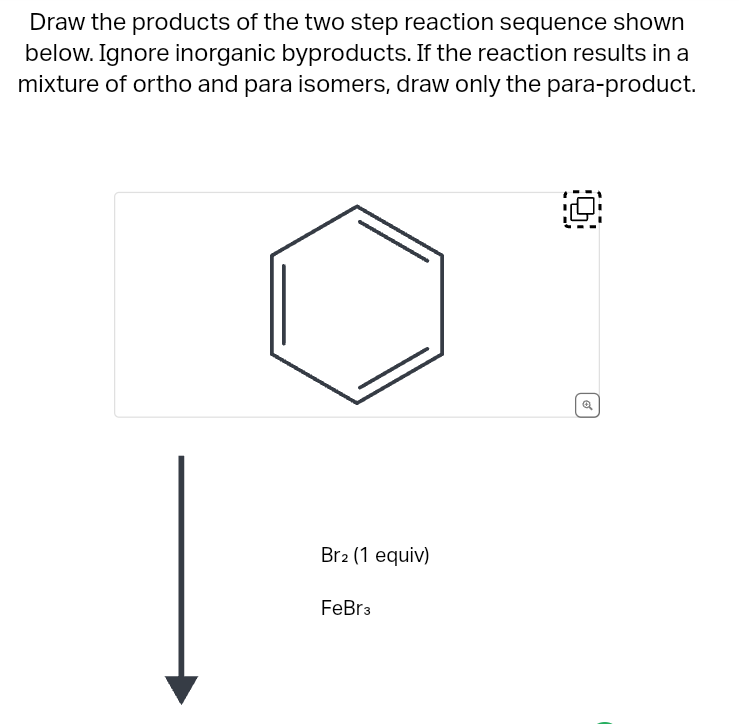 Draw the products of the two step reaction sequence shown below. Ignore inorganic byproducts. If the reaction results in a mixture of ortho and para isomers, draw only the para-product.

$Br_2$ (1 equiv)

$FeBr_3$