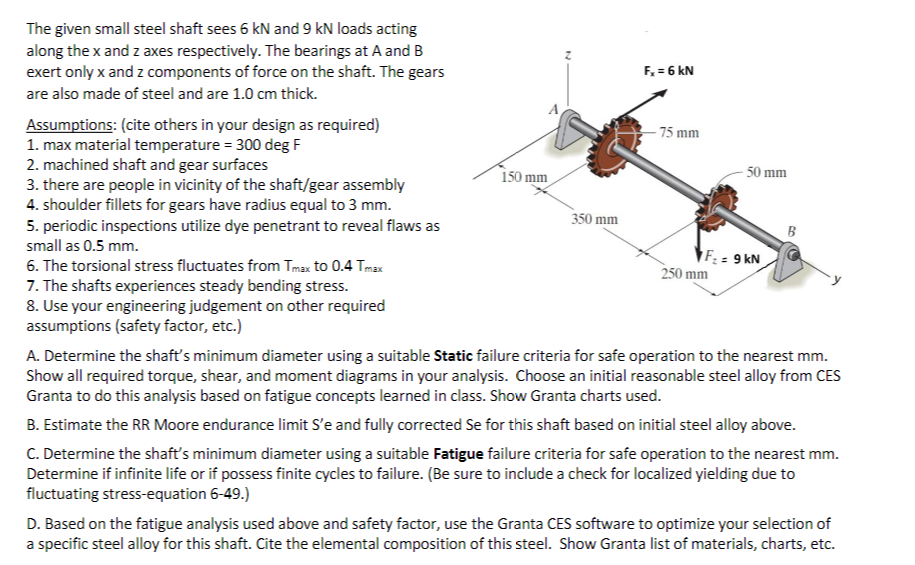 The given small steel shaft sees 6 kN and 9 kN loads acting along the x and z axes respectively. The bearings at A and B exert only x and z components of force on the shaft. The gears are also made of steel and are 1.0 cm thick.

Assumptions: (cite others in your design as required)
1. max material temperature = 300 deg F
2. machined shaft and gear surfaces
3. there are people in vicinity of the shaft/gear assembly
4. shoulder fillets for gears have radius equal to 3 mm.
5. periodic inspections utilize dye penetrant to reveal flaws as small as 0.5 mm.
6. The torsional stress fluctuates from $T_{max}$ to 0.4 $T_{max}$
7. The shafts experiences steady bending stress.
8. Use your engineering judgement on other required assumptions (safety factor, etc.)

z
$F_x$ = 6 kN
A
75 mm
150 mm
50 mm
350 mm
B
$F_z$ = 9 kN
250 mm
y

A. Determine the shaft's minimum diameter using a suitable **Static** failure criteria for safe operation to the nearest mm. Show all required torque, shear, and moment diagrams in your analysis. Choose an initial reasonable steel alloy from CES Granta to do this analysis based on fatigue concepts learned in class. Show Granta charts used.

B. Estimate the RR Moore endurance limit S'e and fully corrected Se for this shaft based on initial steel alloy above.

C. Determine the shaft's minimum diameter using a suitable **Fatigue** failure criteria for safe operation to the nearest mm. Determine if infinite life or if possess finite cycles to failure. (Be sure to include a check for localized yielding due to fluctuating stress-equation 6-49.)

D. Based on the fatigue analysis used above and safety factor, use the Granta CES software to optimize your selection of a specific steel alloy for this shaft. Cite the elemental composition of this steel. Show Granta list of materials, charts, etc.