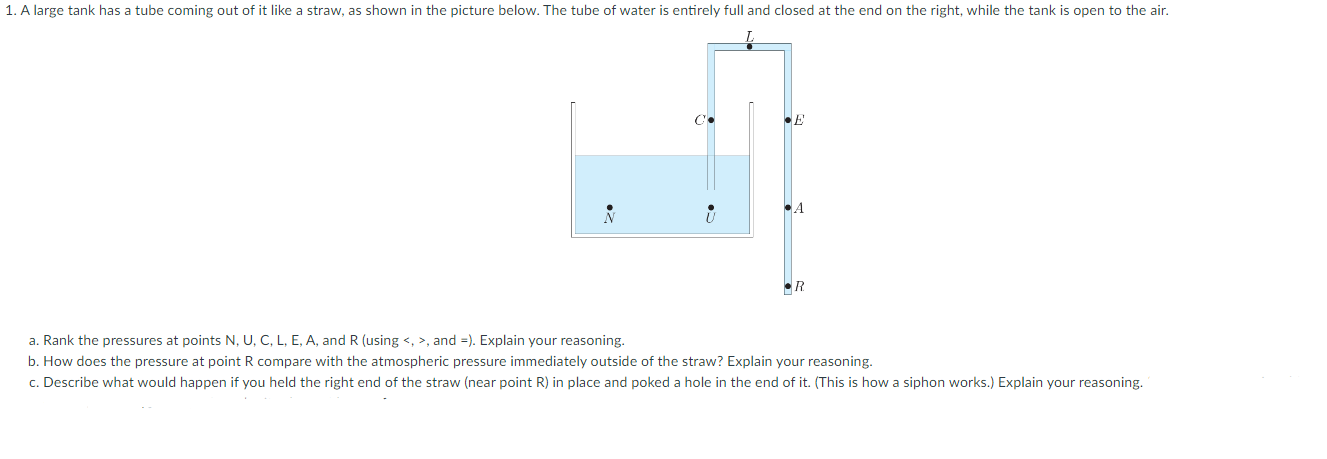 1. A large tank has a tube coming out of it like a straw, as shown in the picture below. The tube of water is entirely full and closed at the end on the right, while the tank is open to the air.

$L$

$C$

$E$

$A$

$N$

$U$

$R$

a. Rank the pressures at points N, U, C, L, E, A, and R (using <, >, and =). Explain your reasoning.
b. How does the pressure at point R compare with the atmospheric pressure immediately outside of the straw? Explain your reasoning.
c. Describe what would happen if you held the right end of the straw (near point R) in place and poked a hole in the end of it. (This is how a siphon works.) Explain your reasoning.