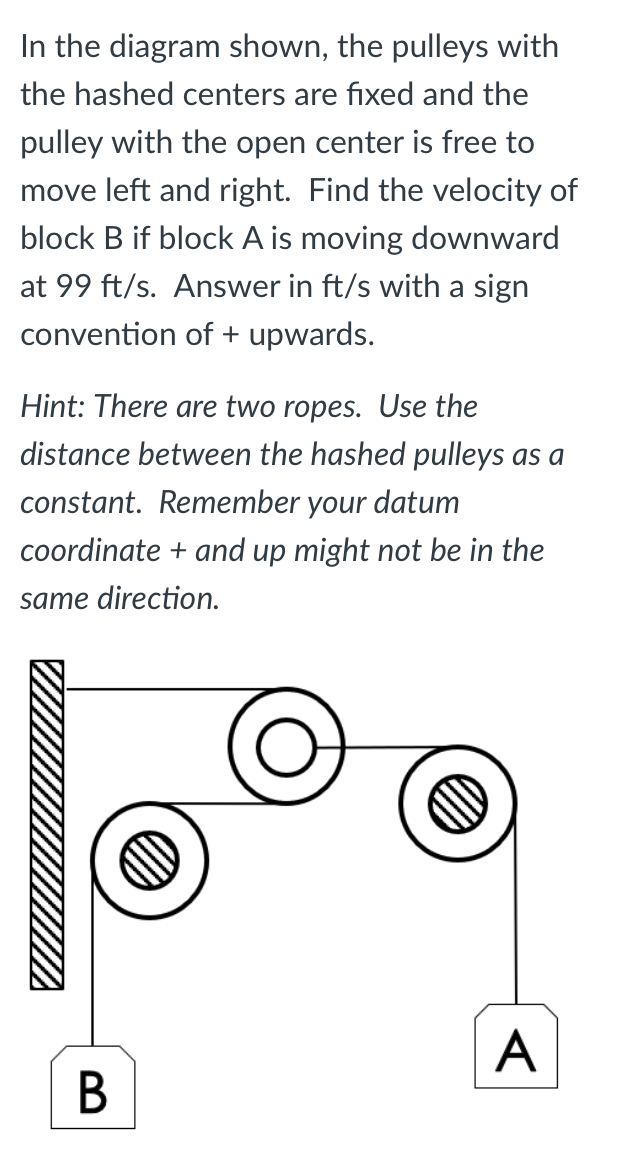 In the diagram shown, the pulleys with the hashed centers are fixed and the pulley with the open center is free to move left and right. Find the velocity of block B if block A is moving downward at 99 ft/s. Answer in ft/s with a sign convention of + upwards.

Hint: There are two ropes. Use the distance between the hashed pulleys as a constant. Remember your datum coordinate + and up might not be in the same direction.

A

B