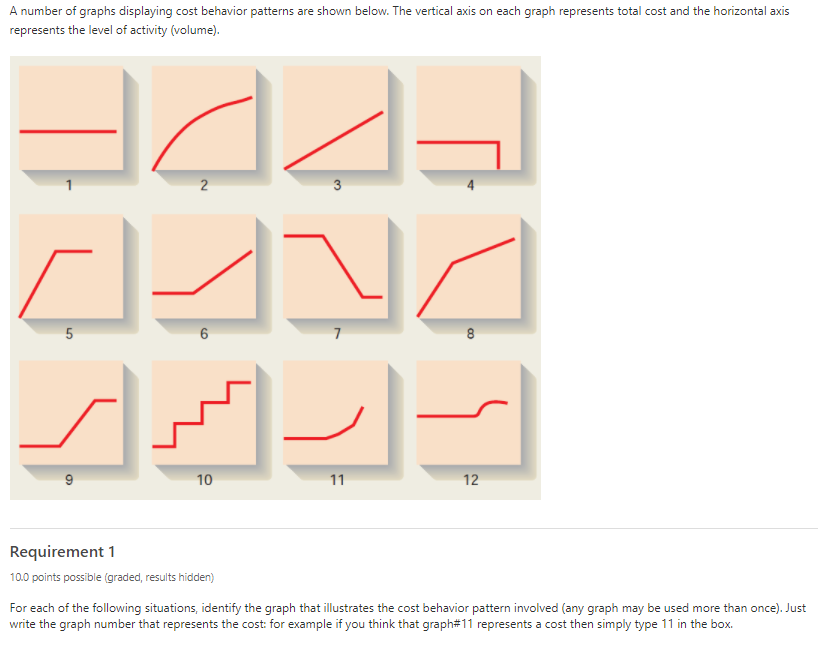 A number of graphs displaying cost behavior patterns are shown below. The vertical axis on each graph represents total cost and the horizontal axis represents the level of activity (volume).

1

2

3

4

5

6

7

8

9

10

11

12

Requirement 1

10.0 points possible (graded, results hidden)

For each of the following situations, identify the graph that illustrates the cost behavior pattern involved (any graph may be used more than once). Just write the graph number that represents the cost: for example if you think that graph#11 represents a cost then simply type 11 in the box.