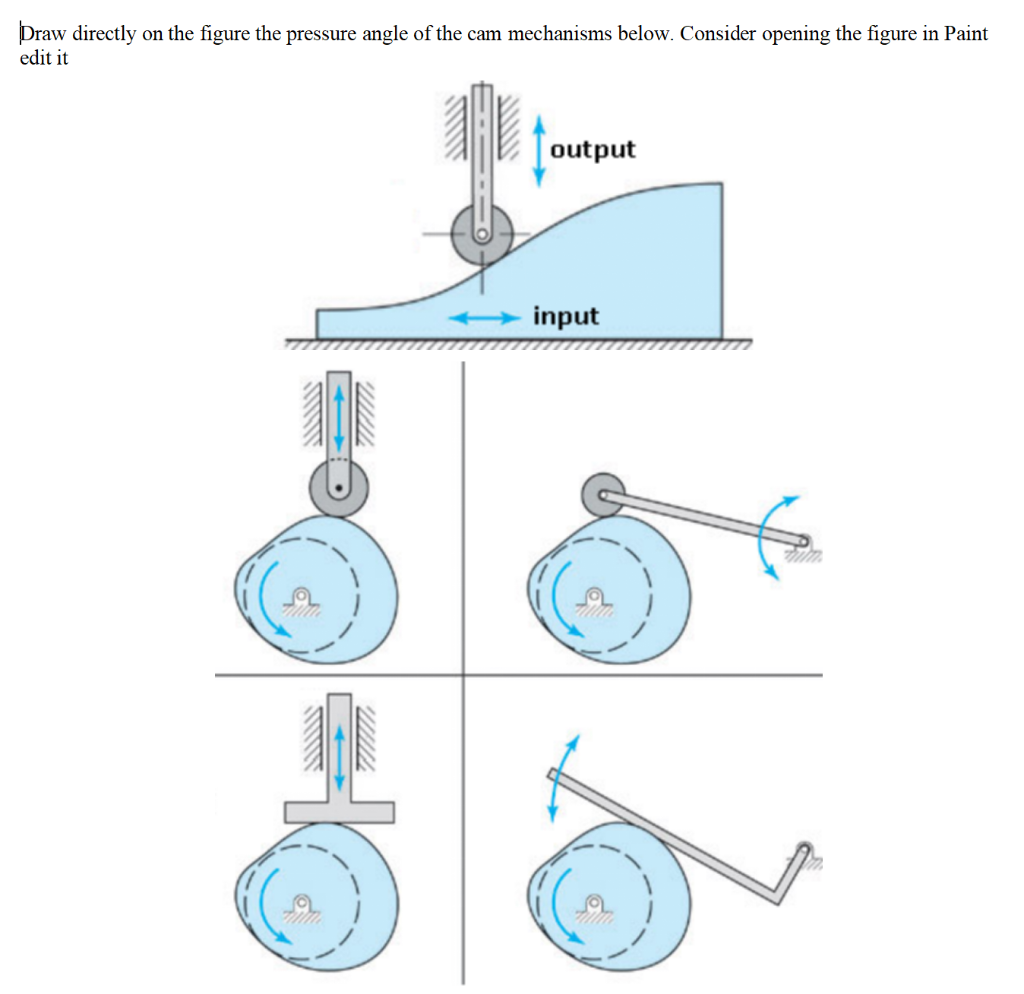 Draw directly on the figure the pressure angle of the cam mechanisms below. Consider opening the figure in Paint edit it

output

input