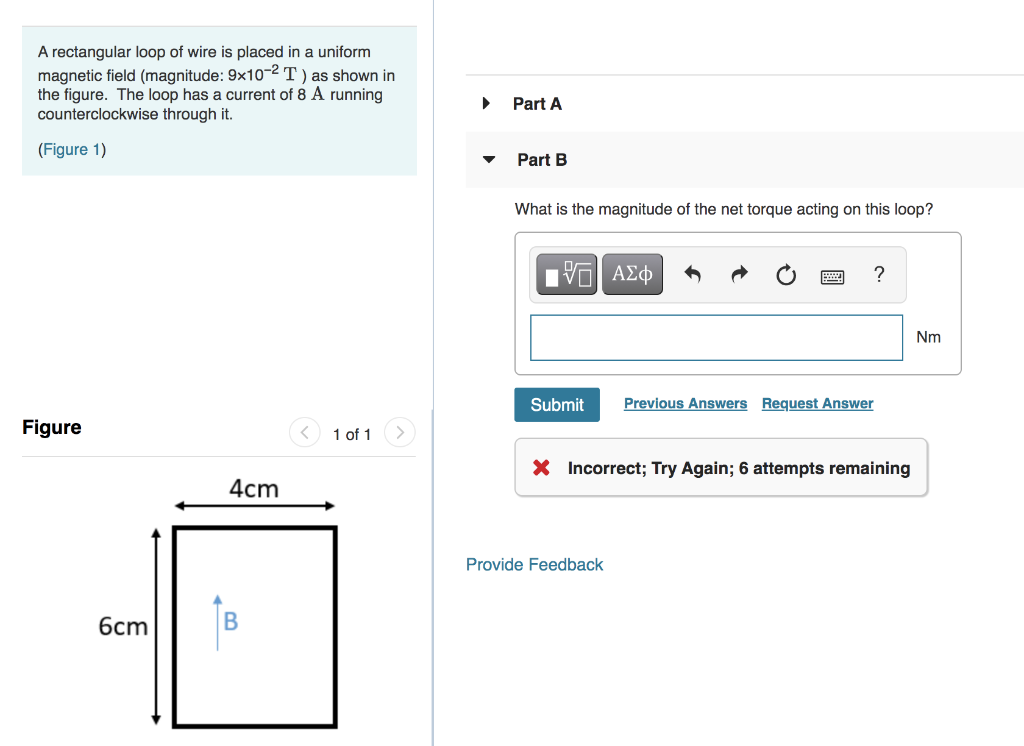 A rectangular loop of wire is placed in a uniform magnetic field (magnitude: $9\times10^{-2}$ T ) as shown in the figure. The loop has a current of 8 A running counterclockwise through it.

(Figure 1)

Figure

1 of 1

4cm

6cm

B

Part A

Part B

What is the magnitude of the net torque acting on this loop?

ΑΣφ

?

Nm

Submit

Previous Answers

Request Answer

Incorrect; Try Again; 6 attempts remaining

Provide Feedback