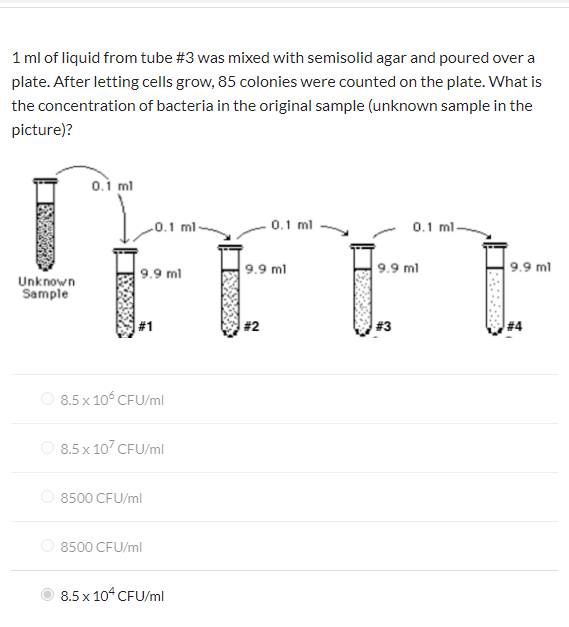 1 ml of liquid from tube #3 was mixed with semisolid agar and poured over a plate. After letting cells grow, 85 colonies were counted on the plate. What is the concentration of bacteria in the original sample (unknown sample in the picture)?

0.1 ml

0.1 ml

0.1 ml

0.1 ml

Unknown Sample

9.9 ml

9.9 ml

9.9 ml

9.9 ml

#1

#2

#3

#4

$8.5 \times 10^6$ CFU/ml

$8.5 \times 10^7$ CFU/ml

8500 CFU/ml

8500 CFU/ml

$8.5 \times 10^4$ CFU/ml