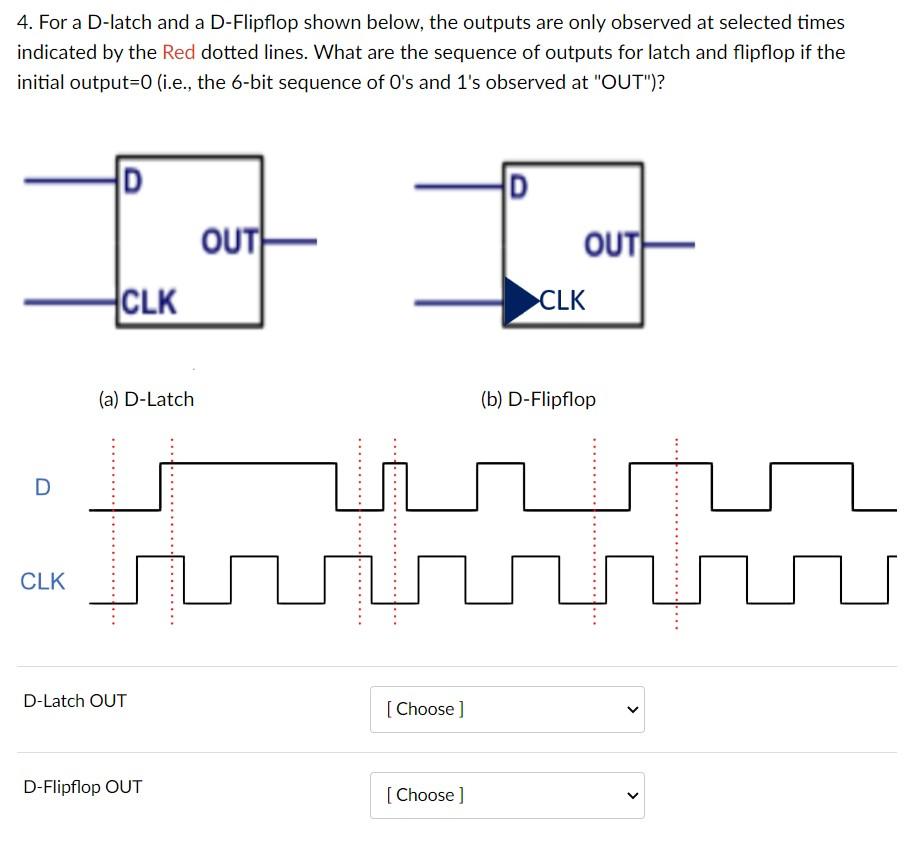 4. For a D-latch and a D-Flipflop shown below, the outputs are only observed at selected times indicated by the Red dotted lines. What are the sequence of outputs for latch and flipflop if the initial output=0 (i.e., the 6-bit sequence of 0's and 1's observed at "OUT")?

D
OUT
CLK

D
OUT
CLK

(a) D-Latch

(b) D-Flipflop

D

CLK

D-Latch OUT

[ Choose ]

D-Flipflop OUT

[ Choose ]