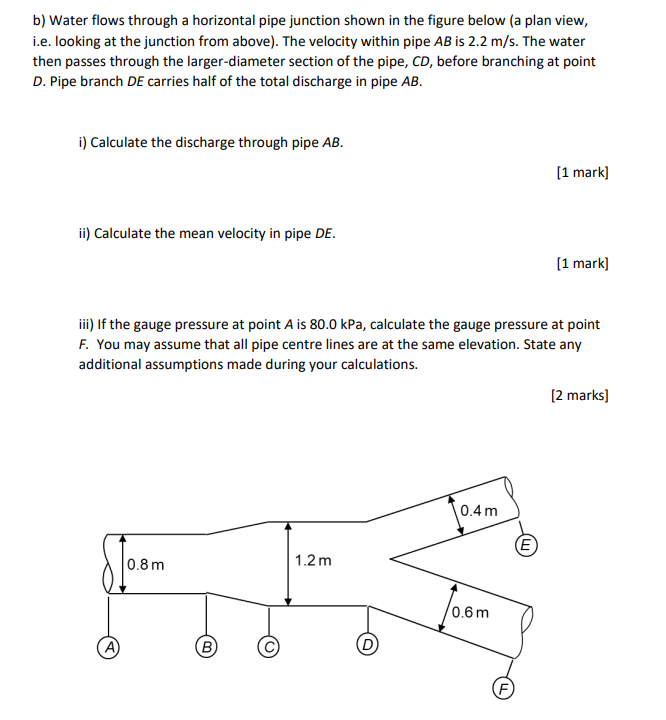 b) Water flows through a horizontal pipe junction shown in the figure below (a plan view, i.e. looking at the junction from above). The velocity within pipe AB is 2.2 m/s. The water then passes through the larger-diameter section of the pipe, CD, before branching at point D. Pipe branch DE carries half of the total discharge in pipe AB.

i) Calculate the discharge through pipe AB.

[1 mark]

ii) Calculate the mean velocity in pipe DE.

[1 mark]

iii) If the gauge pressure at point A is 80.0 kPa, calculate the gauge pressure at point F. You may assume that all pipe centre lines are at the same elevation. State any additional assumptions made during your calculations.

[2 marks]

0.4 m
E
0.8 m
1.2 m
0.6 m
A
B
C
D
F