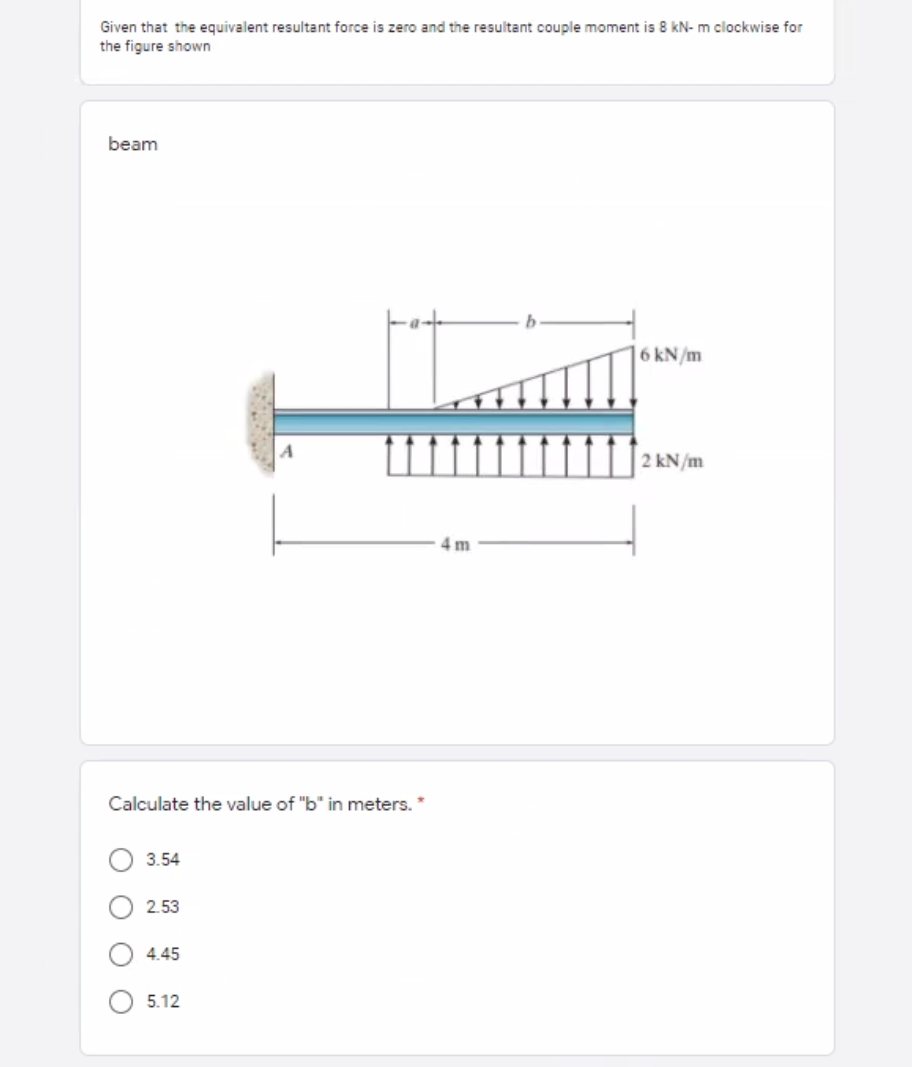 Given that the equivalent resultant force is zero and the resultant couple moment is 8 kN- m clockwise for the figure shown

beam

a
b
6 kN/m
A
2 kN/m
4 m

Calculate the value of "b" in meters. *

3.54

2.53

4.45

5.12